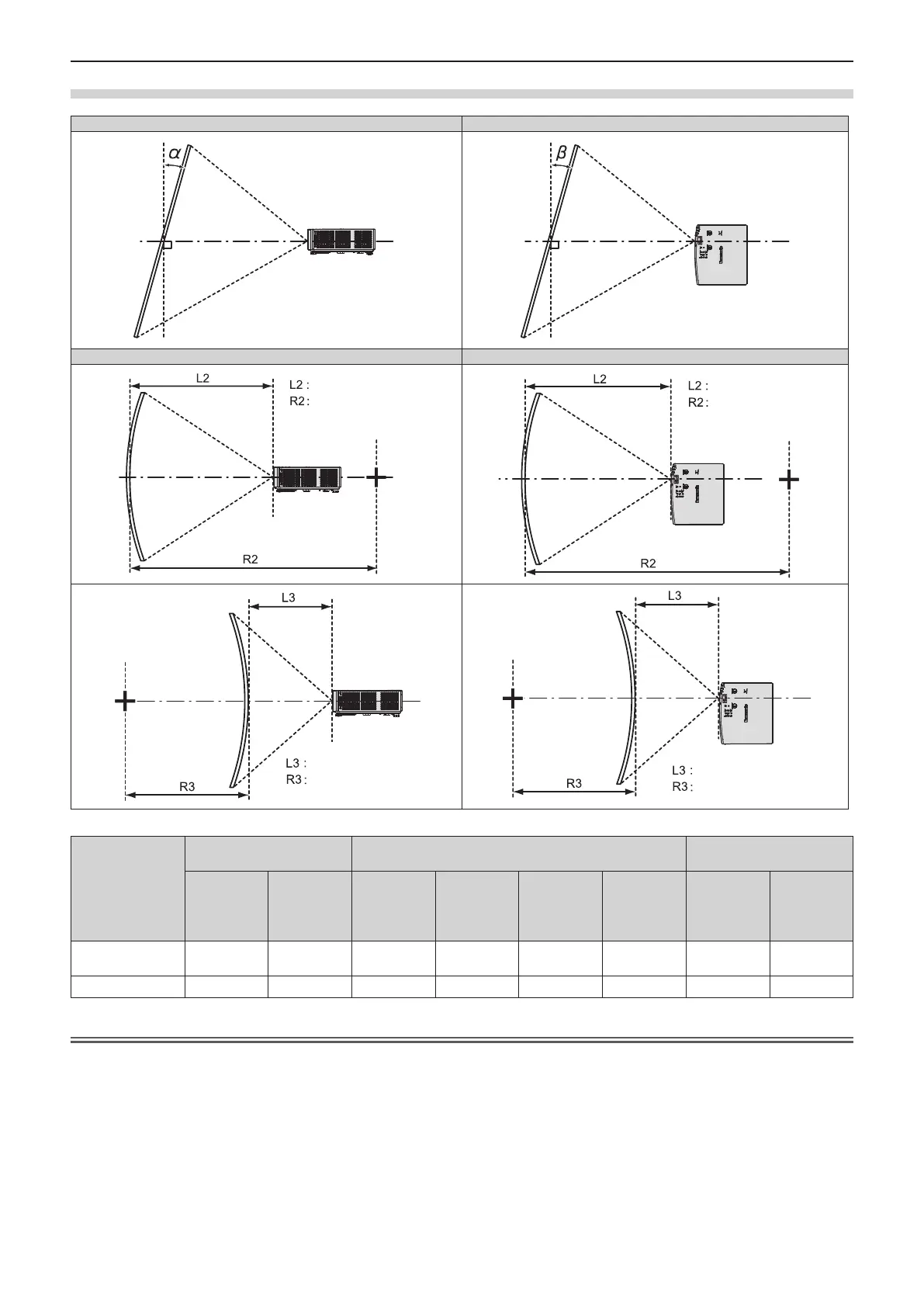 $\alpha$

$\beta$

L2

L2 :

R2 :

R2

L2

L2 :

R2 :

R2

L3

L3 :

R3 :

R3

L3

L3 :

R3 :

R3