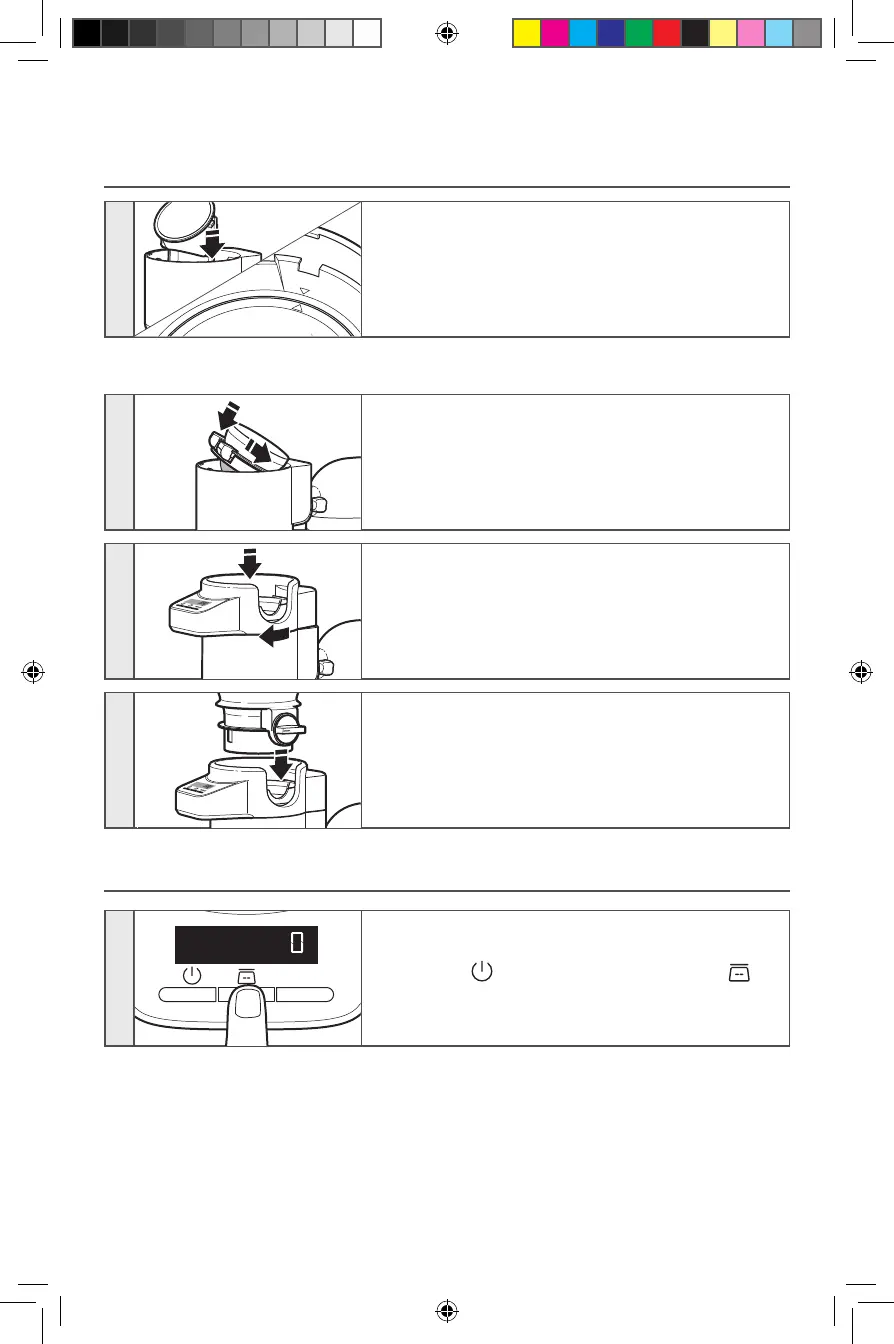 0