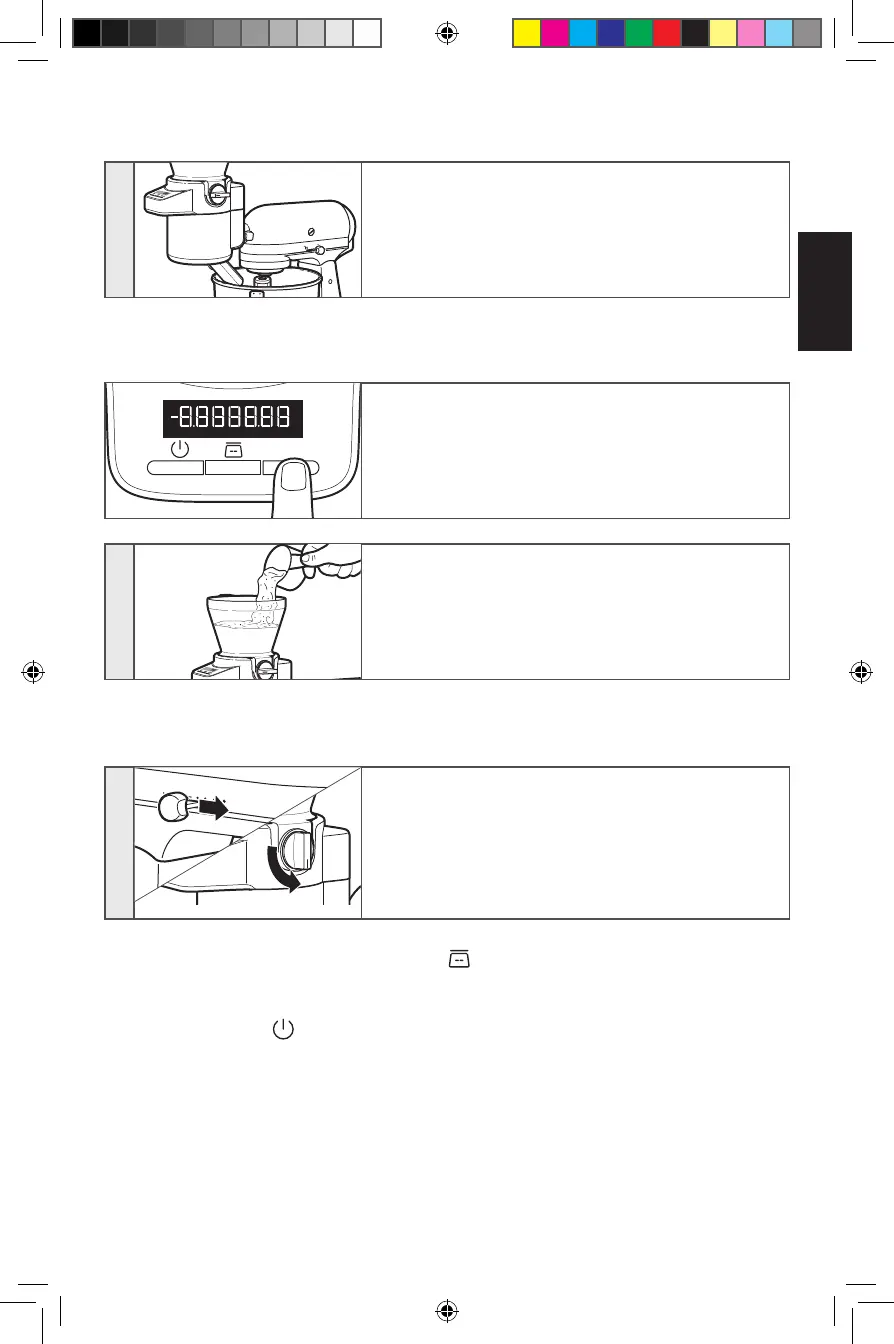 -8.8.8.8.8.8.8