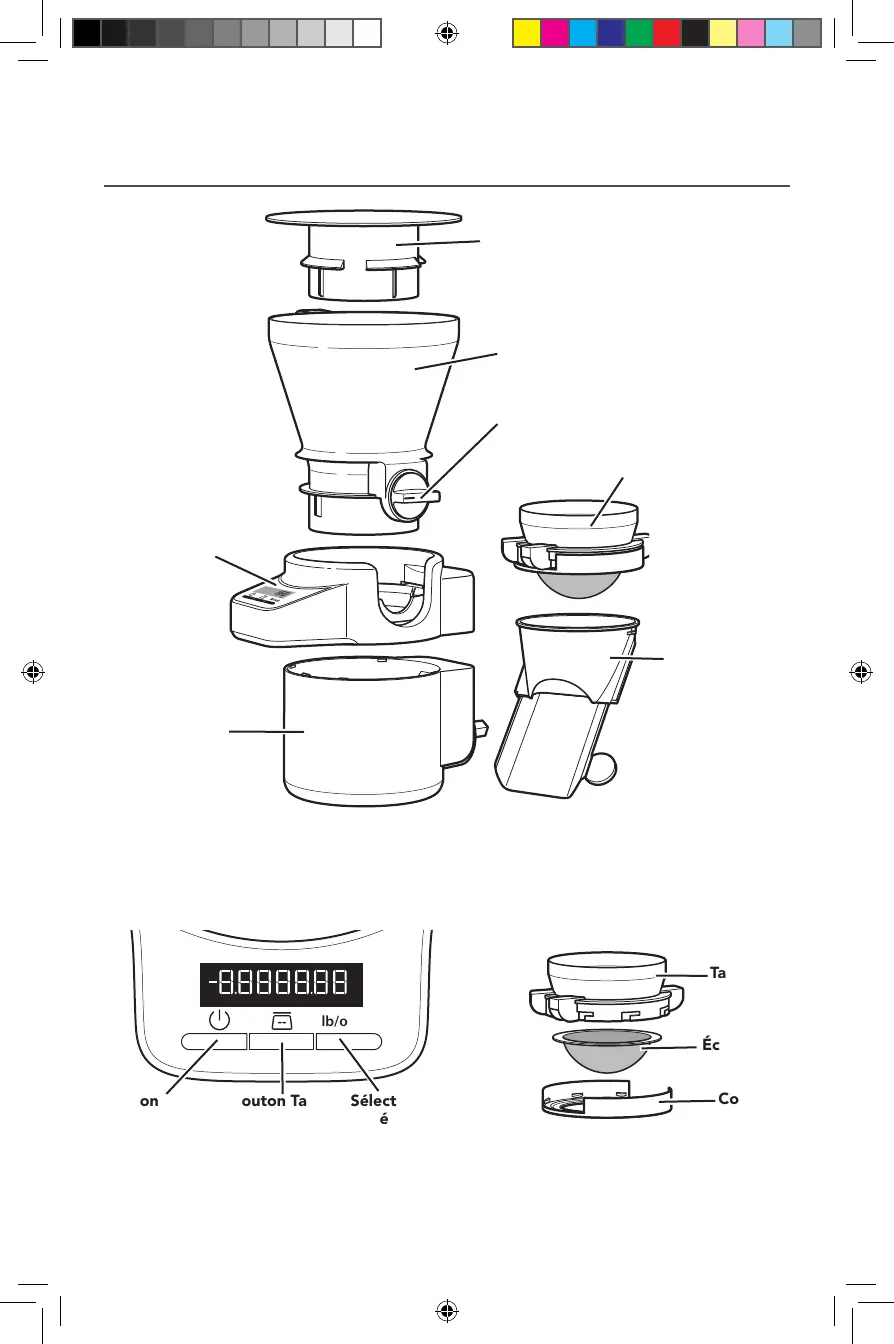 -8.8.8.8.8.8.8

lb/o

on

outon Ta

Sélect
é

Ta

Éc

Co