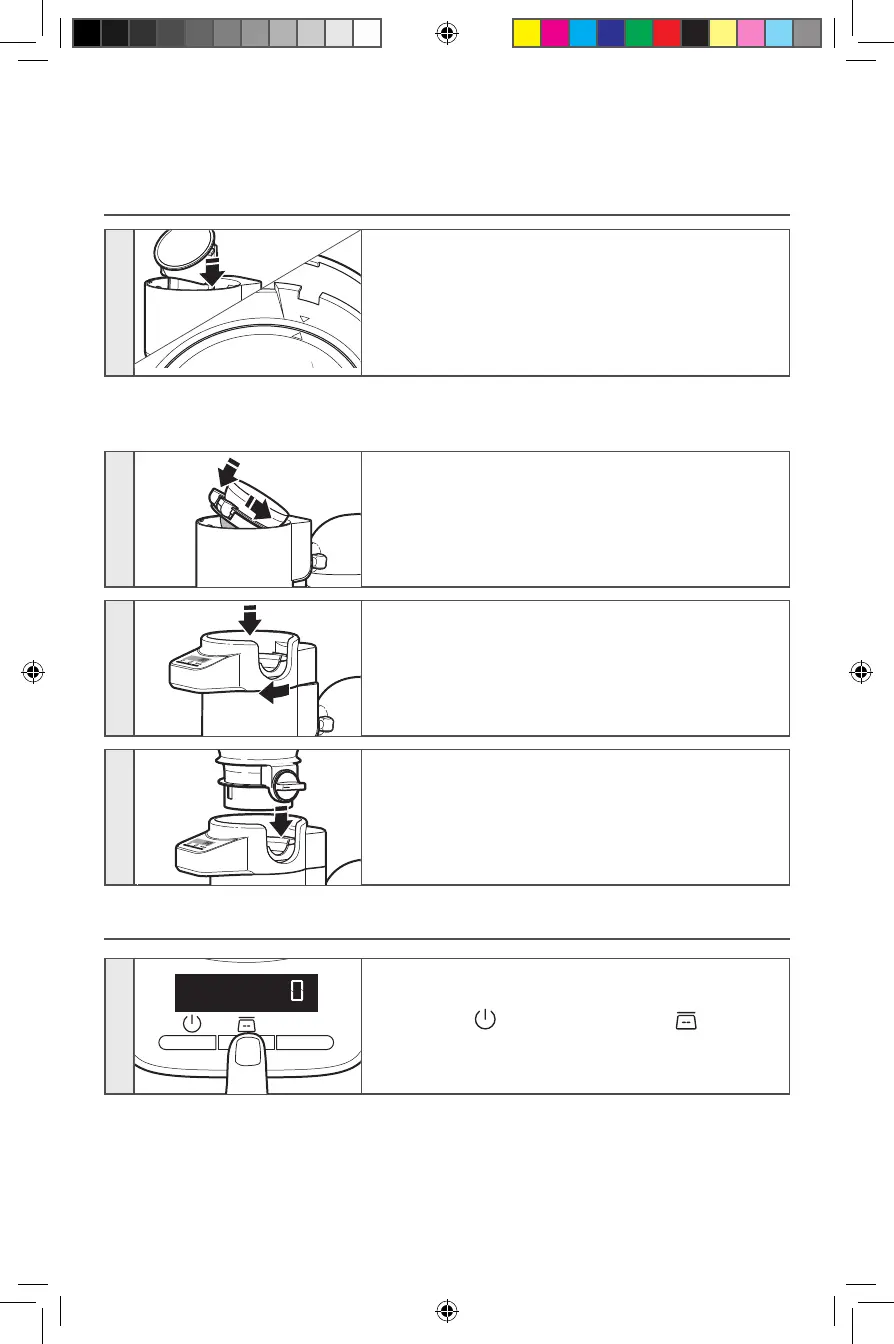 0