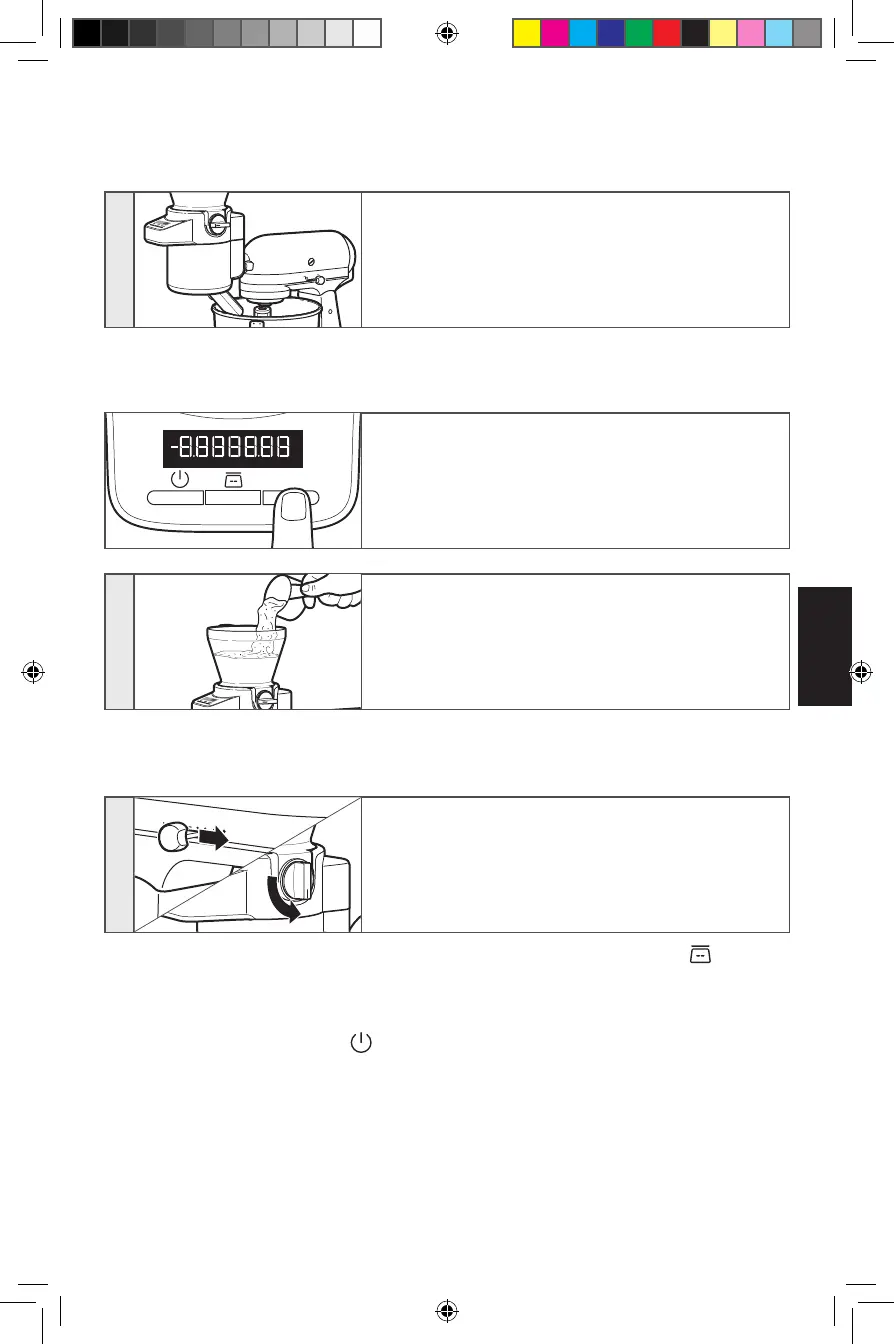 -8.8.8.8.8.8.8