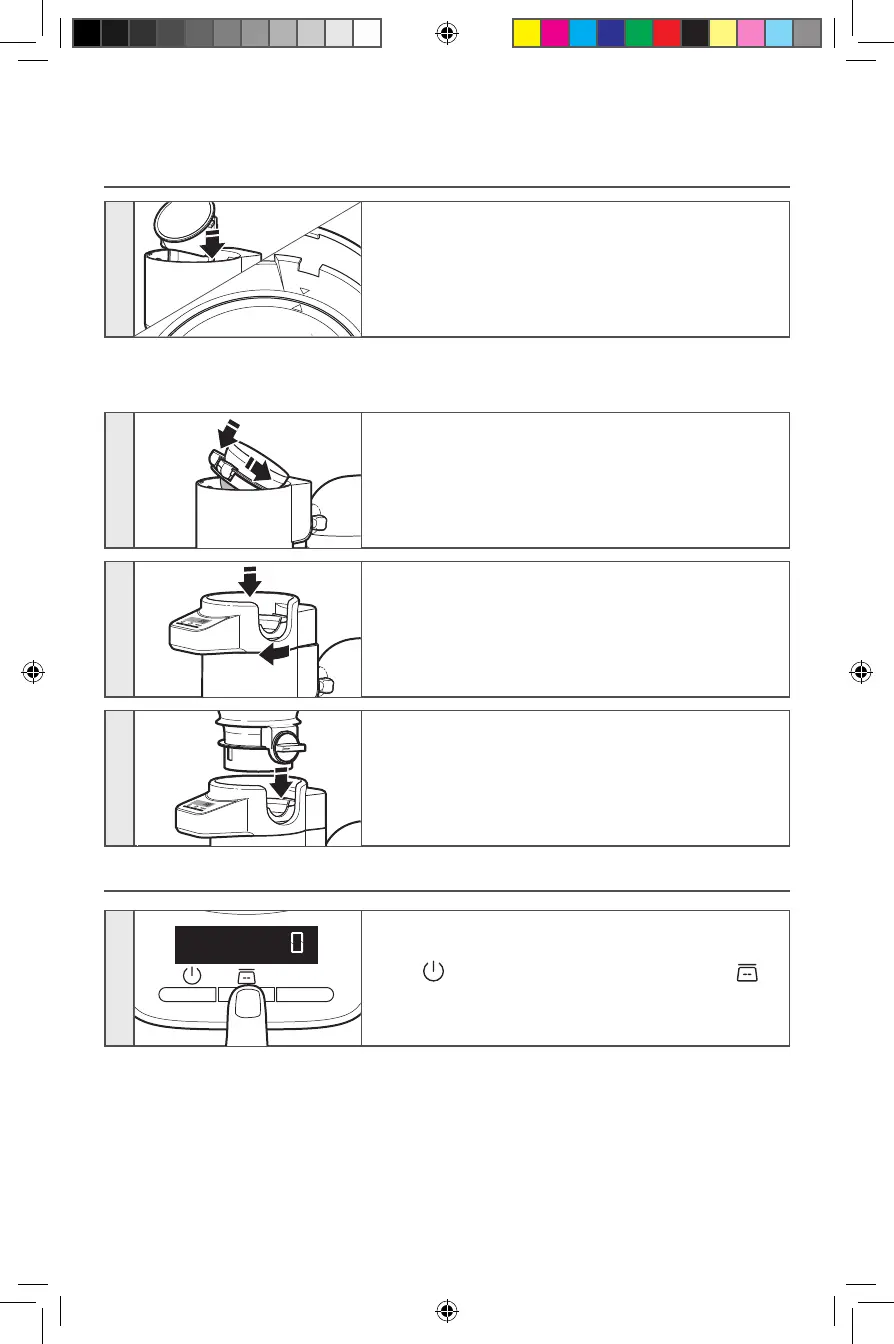 0