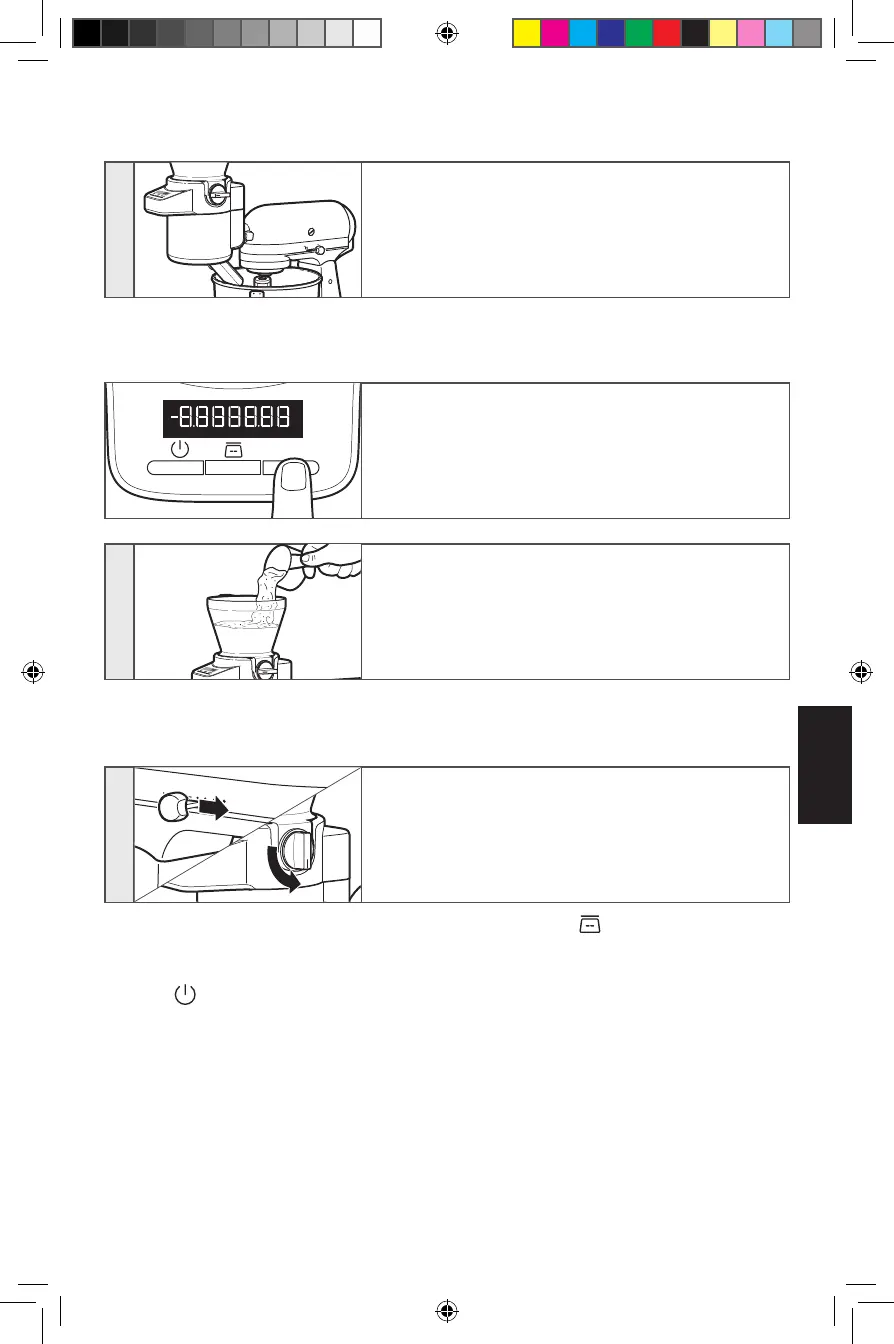 -8.8.8.8.8.8.8