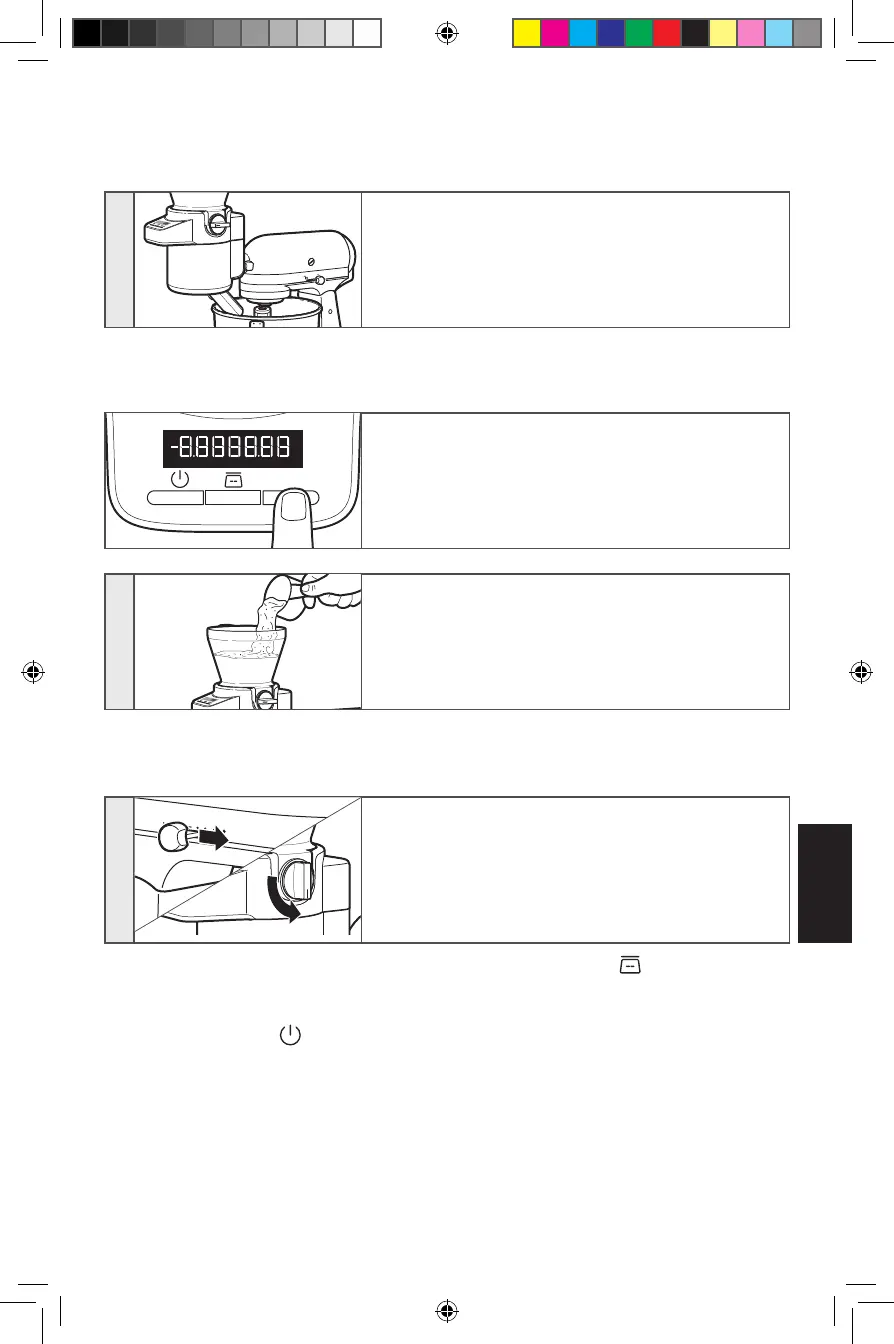 -8.8.8.8.8.8.8