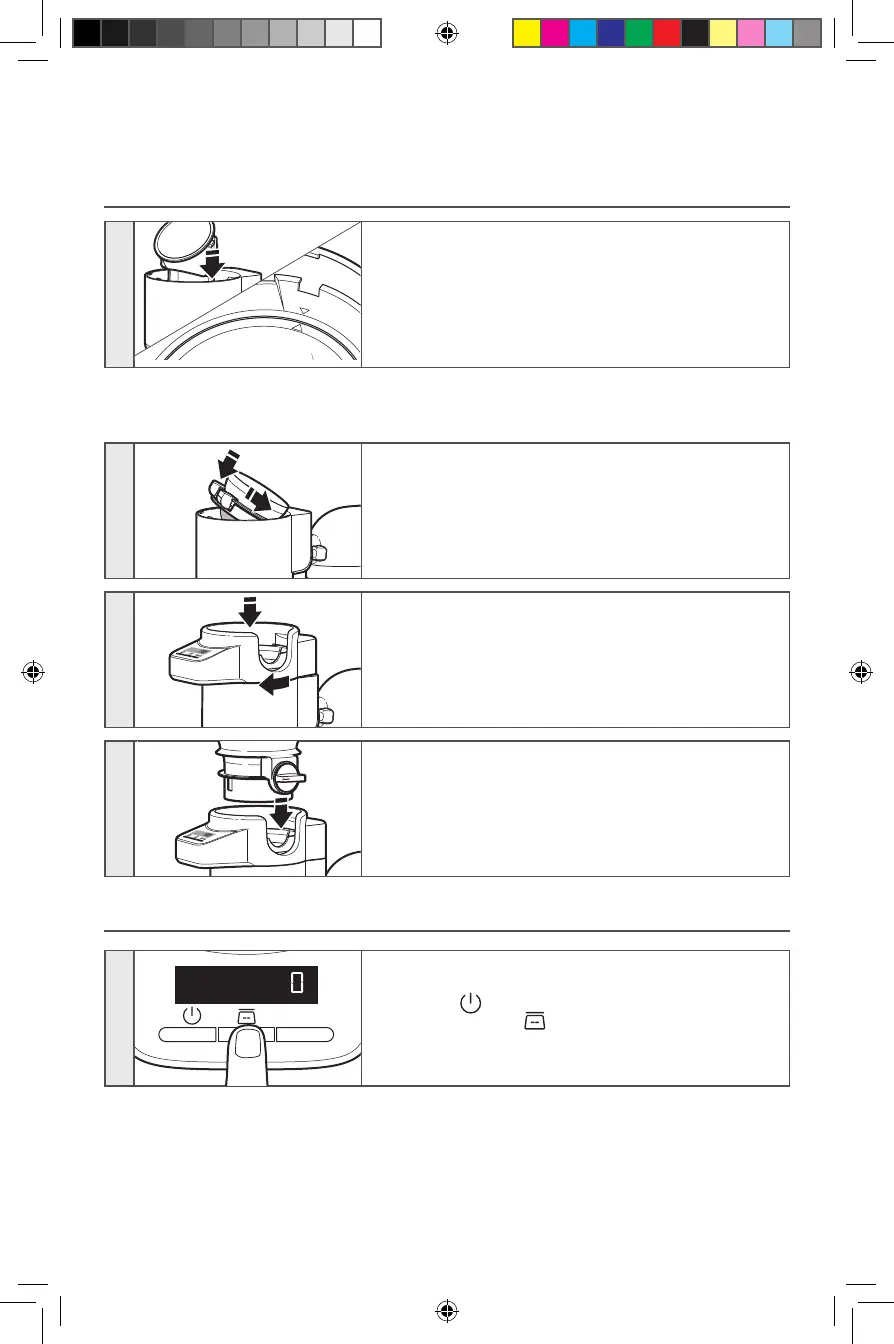 0