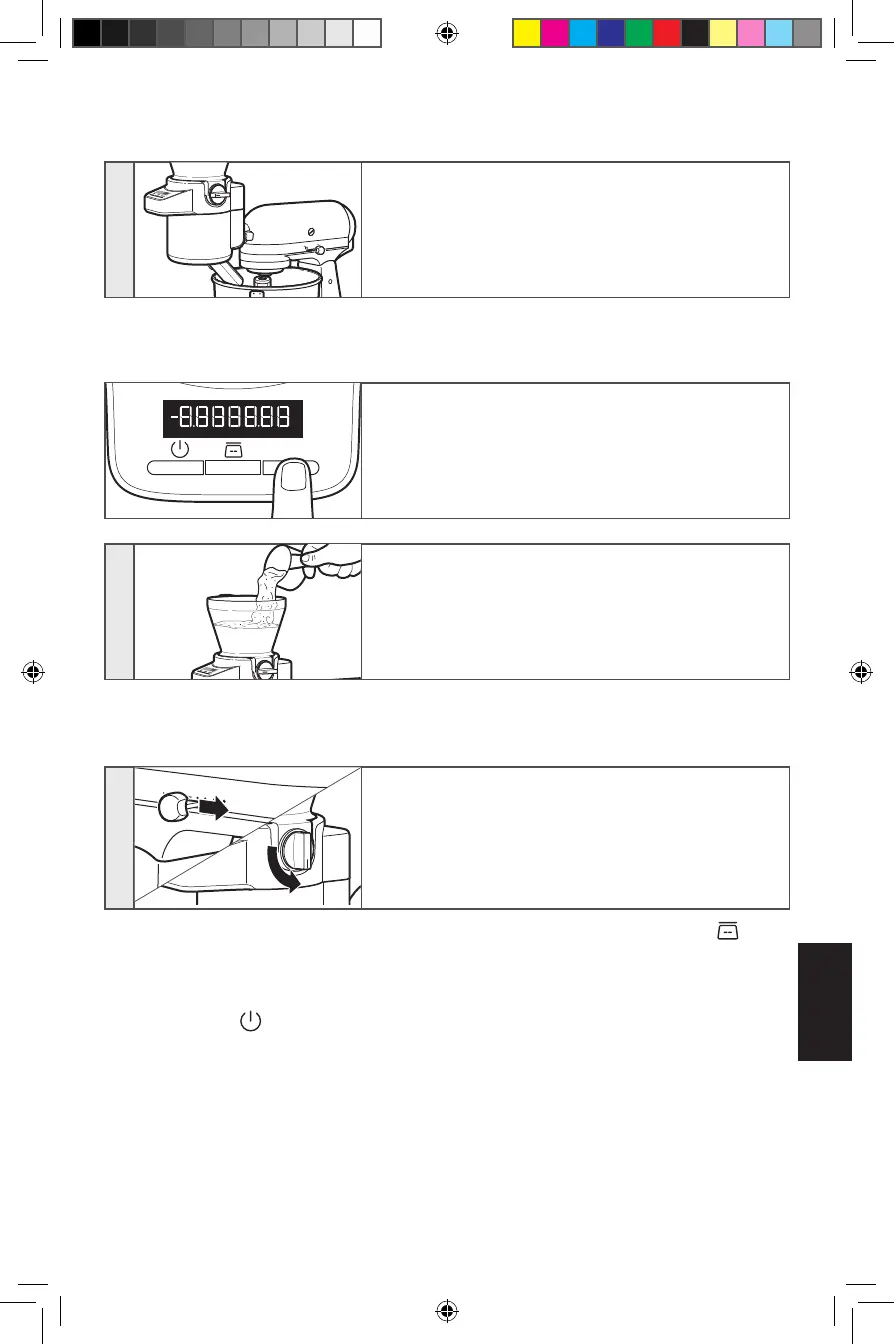 -8.8.8.8.8.8.8