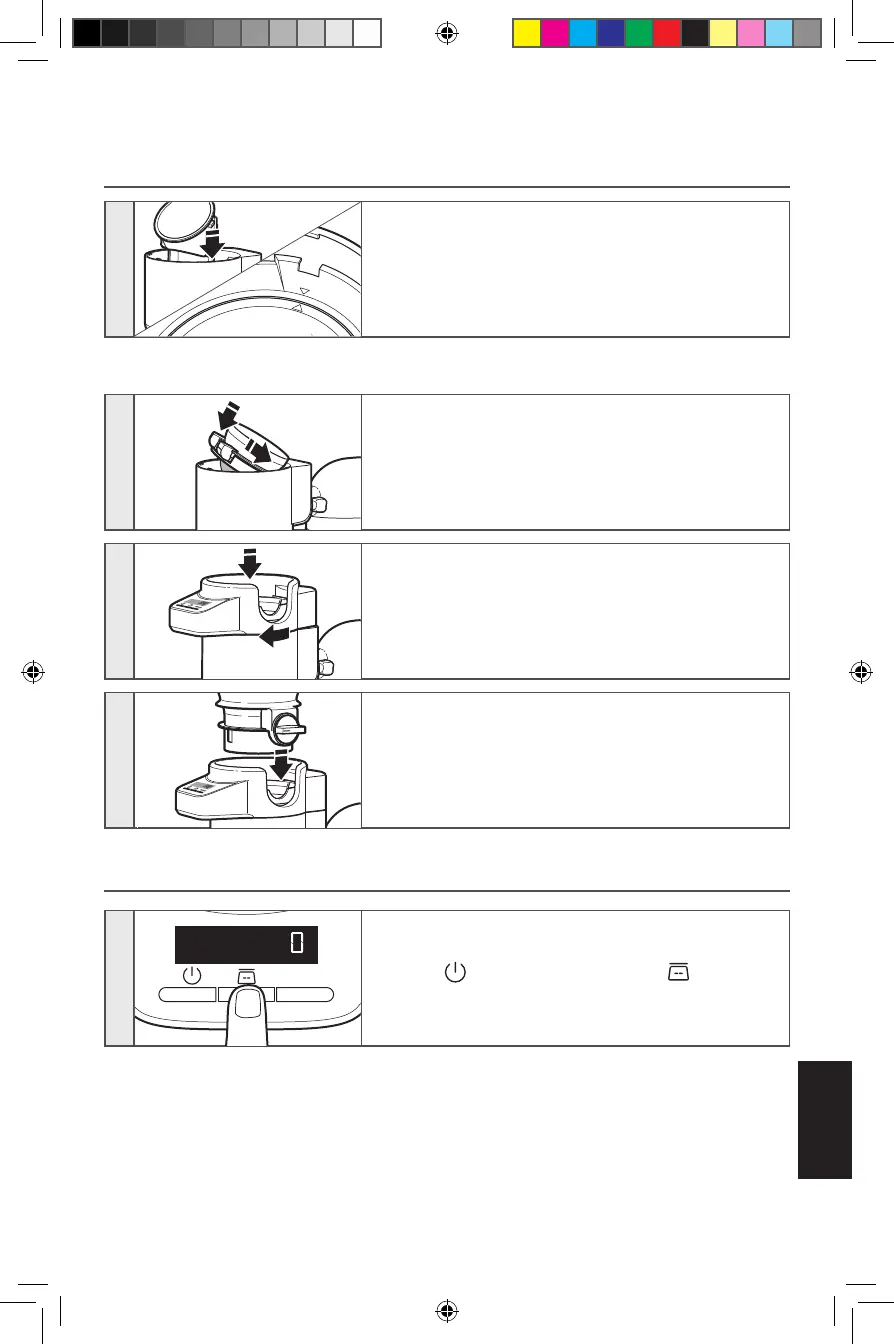 0