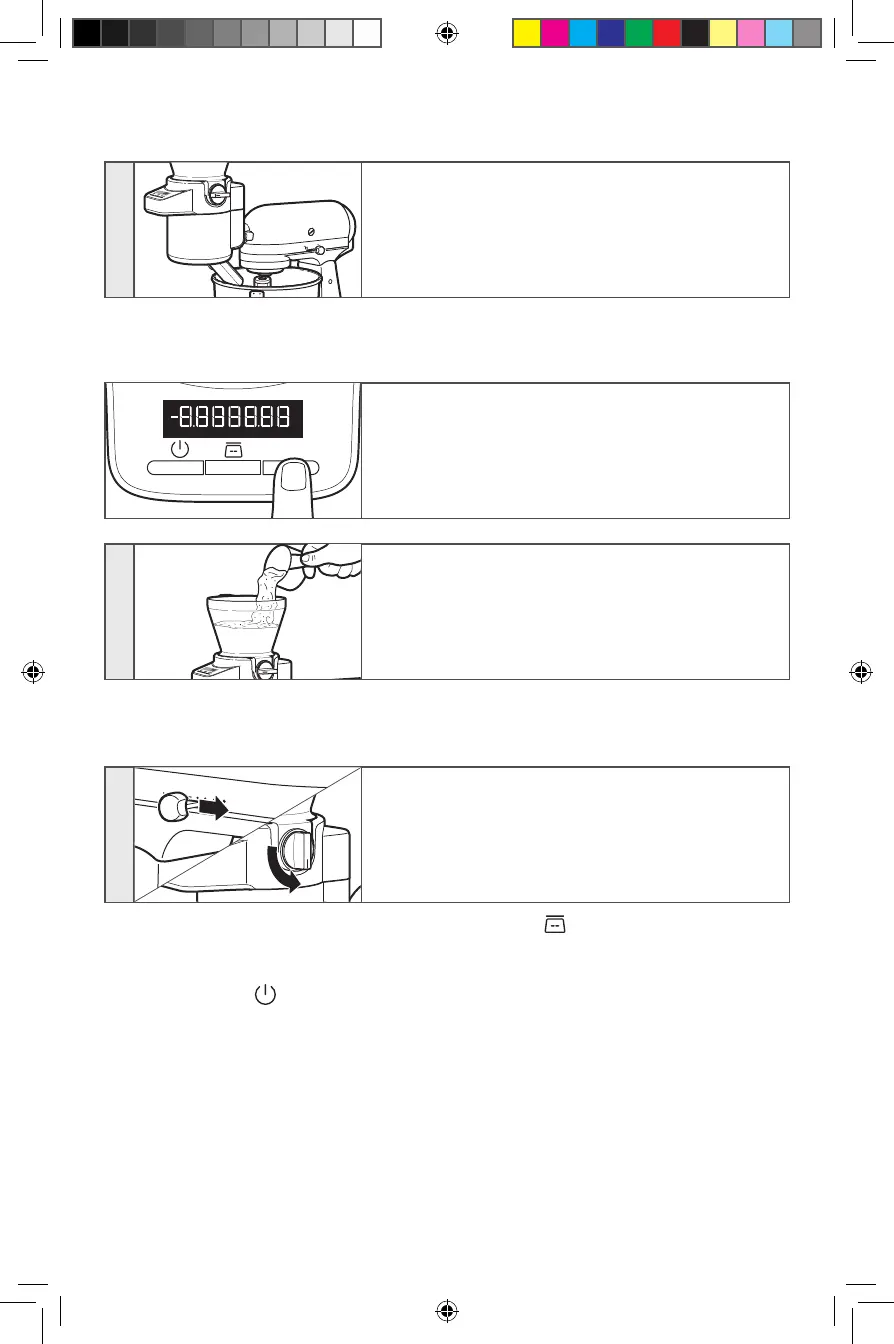 -8.8.8.8.8.8.8