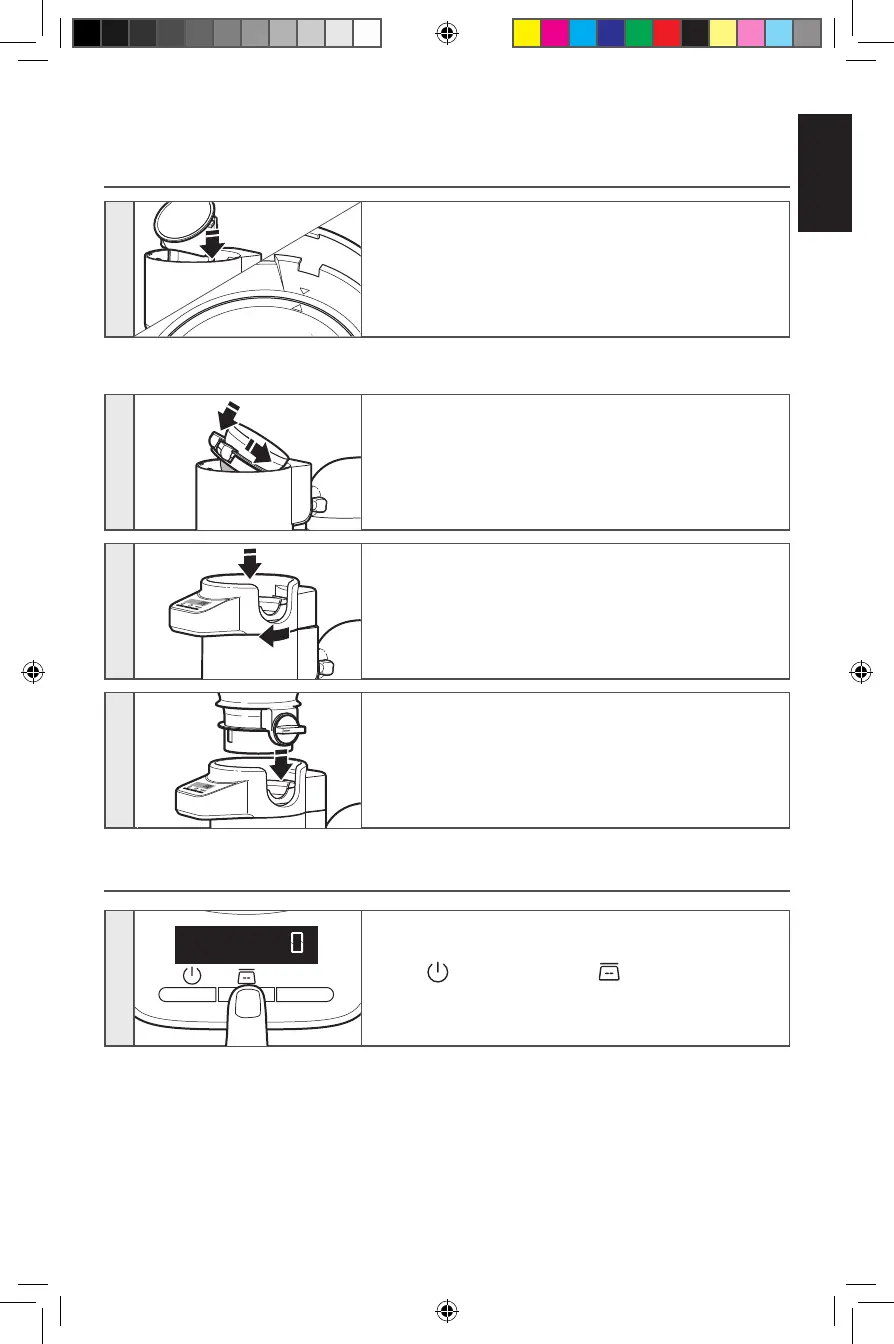 0