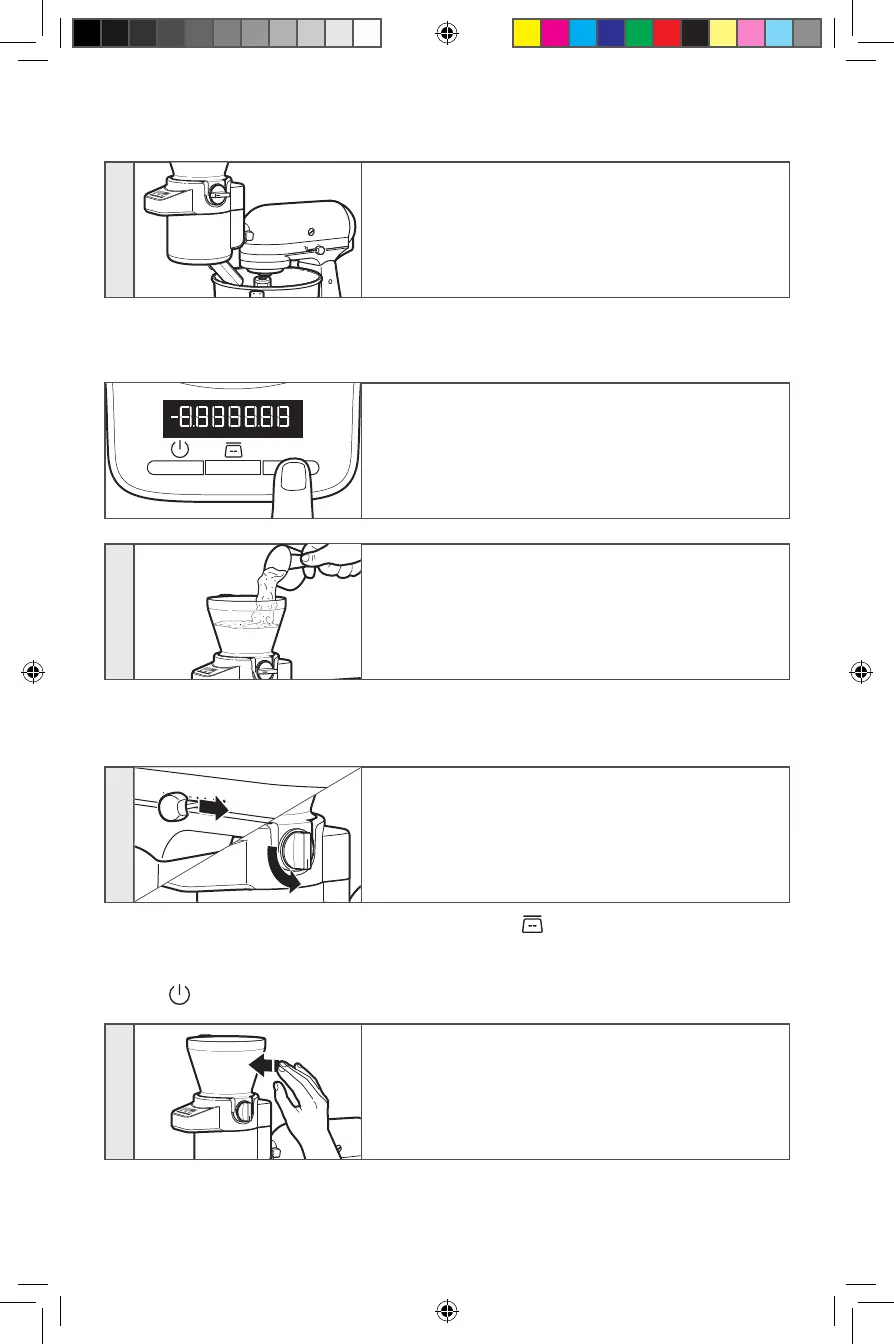 -8.8.8.8.8.8.8