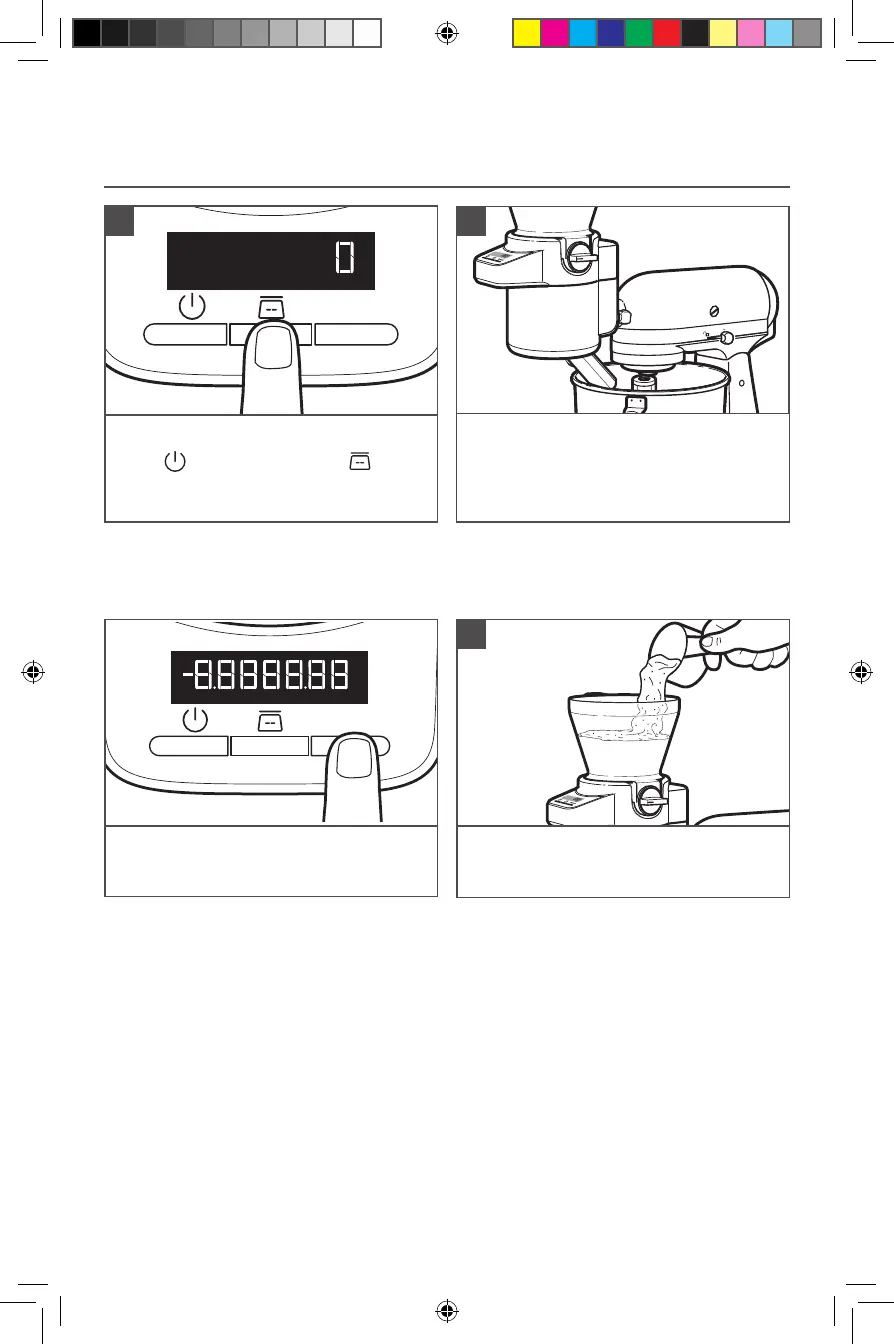 0

-8.8.8.8.8.8.8