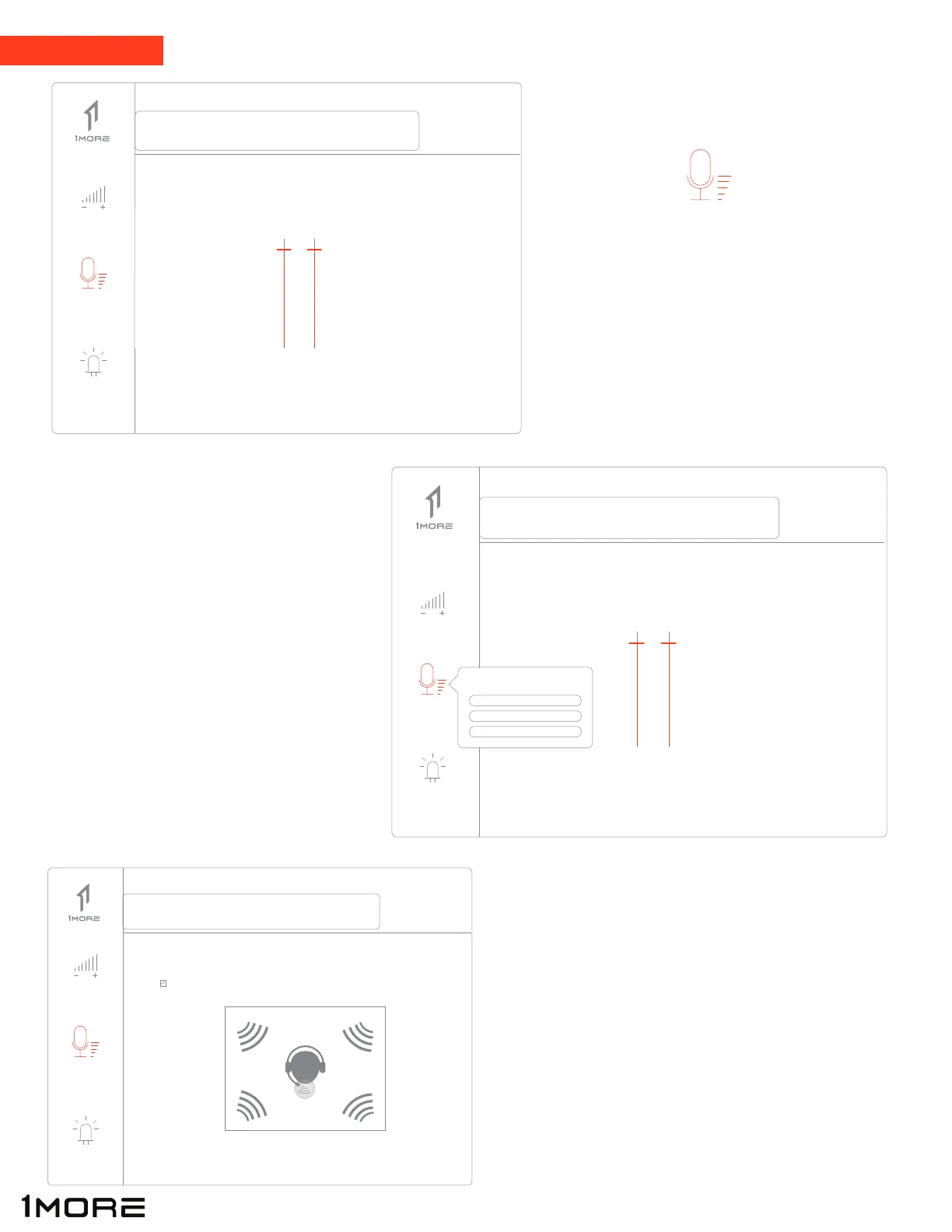 1MORE

1MORE

1MORE

1MORE