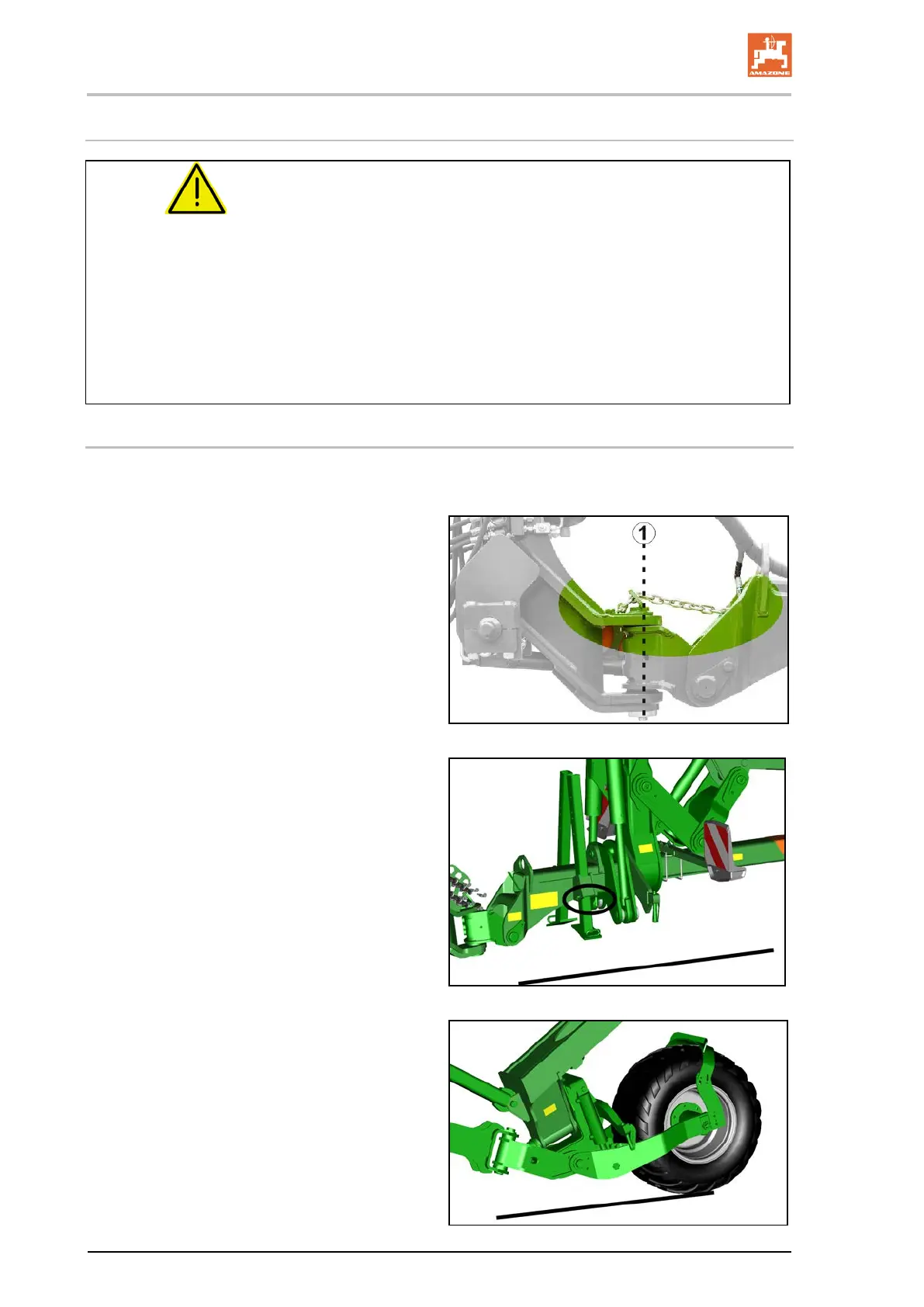 AMAZONE

1