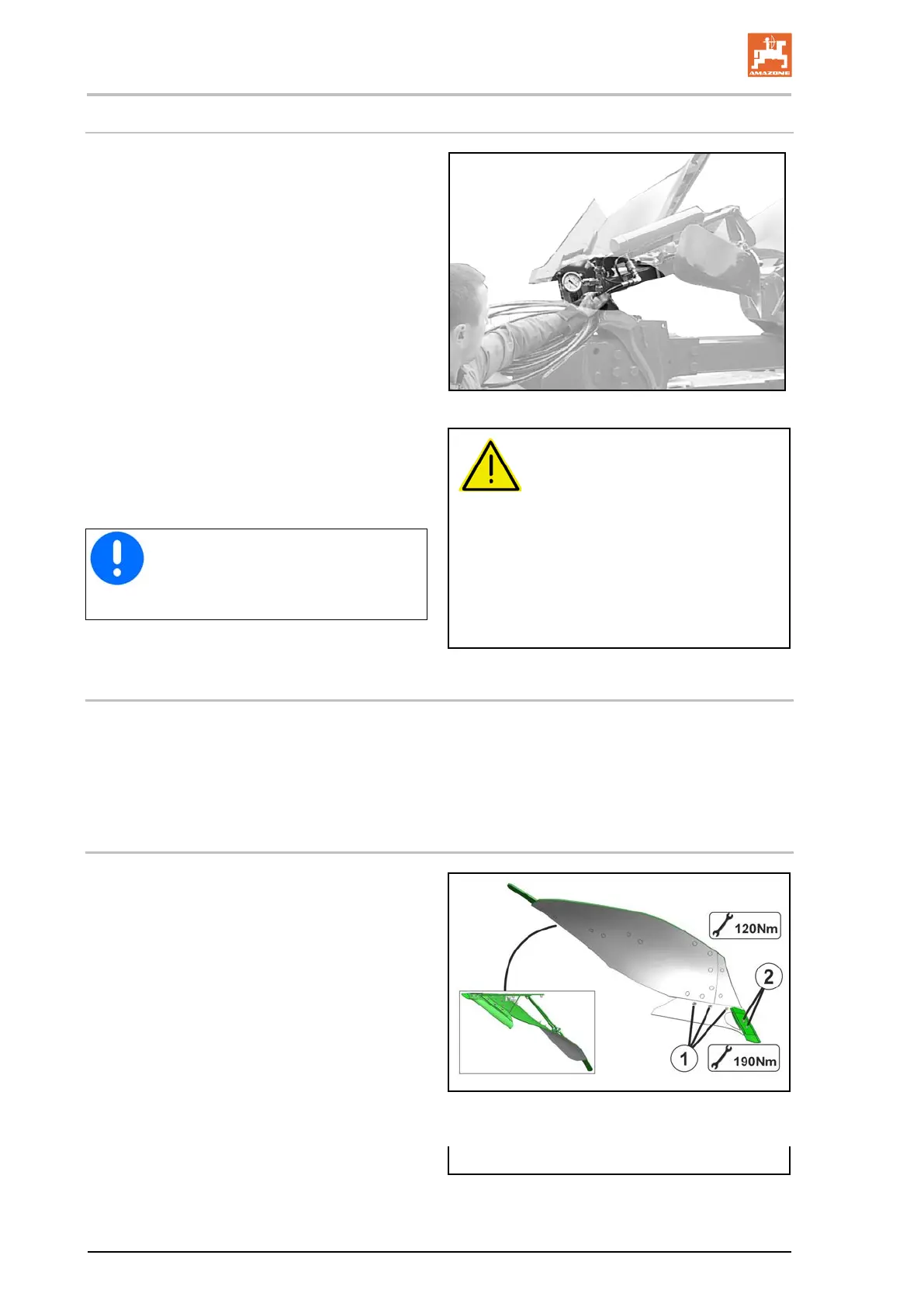 AMAZONE

120Nm

2

1

190Nm