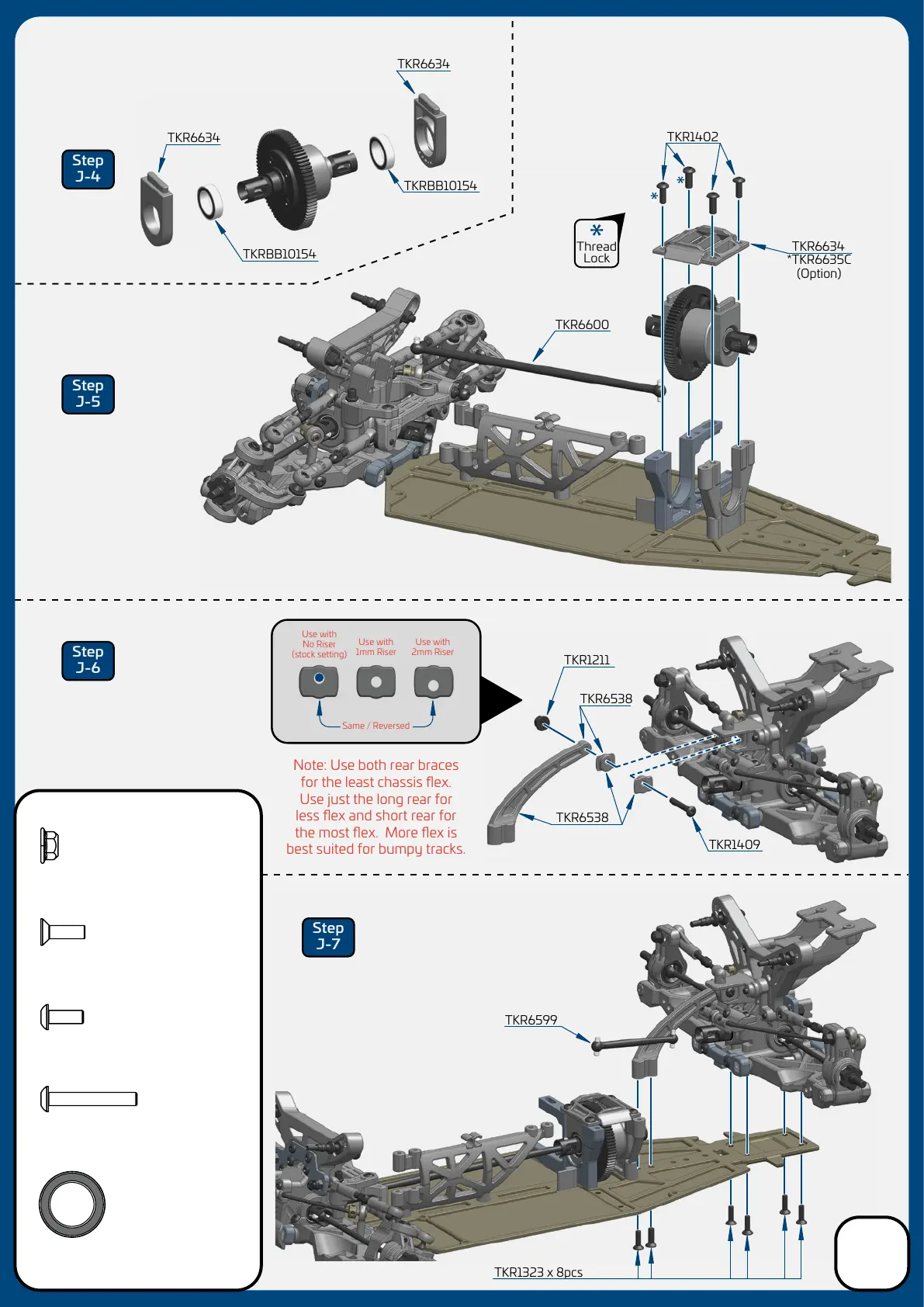 Step
J-4

TKR6634

TKR6634

TKRBB10154

TKRBB10154

Step
J-5

TKR1402

*

*

*
Thread
Lock

TKR6634
*TKR6635C
(Option)

TKR6600

Step
J-6

Use with
No Riser
(stock setting)

Use with
1mm Riser

Use with
2mm Riser

Same / Reversed

Note: Use both rear braces for the least chassis flex. Use just the long rear for less flex and short rear for the most flex. More flex is best suited for bumpy tracks.

TKR1211

TKR6538

TKR6538

TKR1409

Step
J-7

TKR6599

TKR1323 x 8pcs