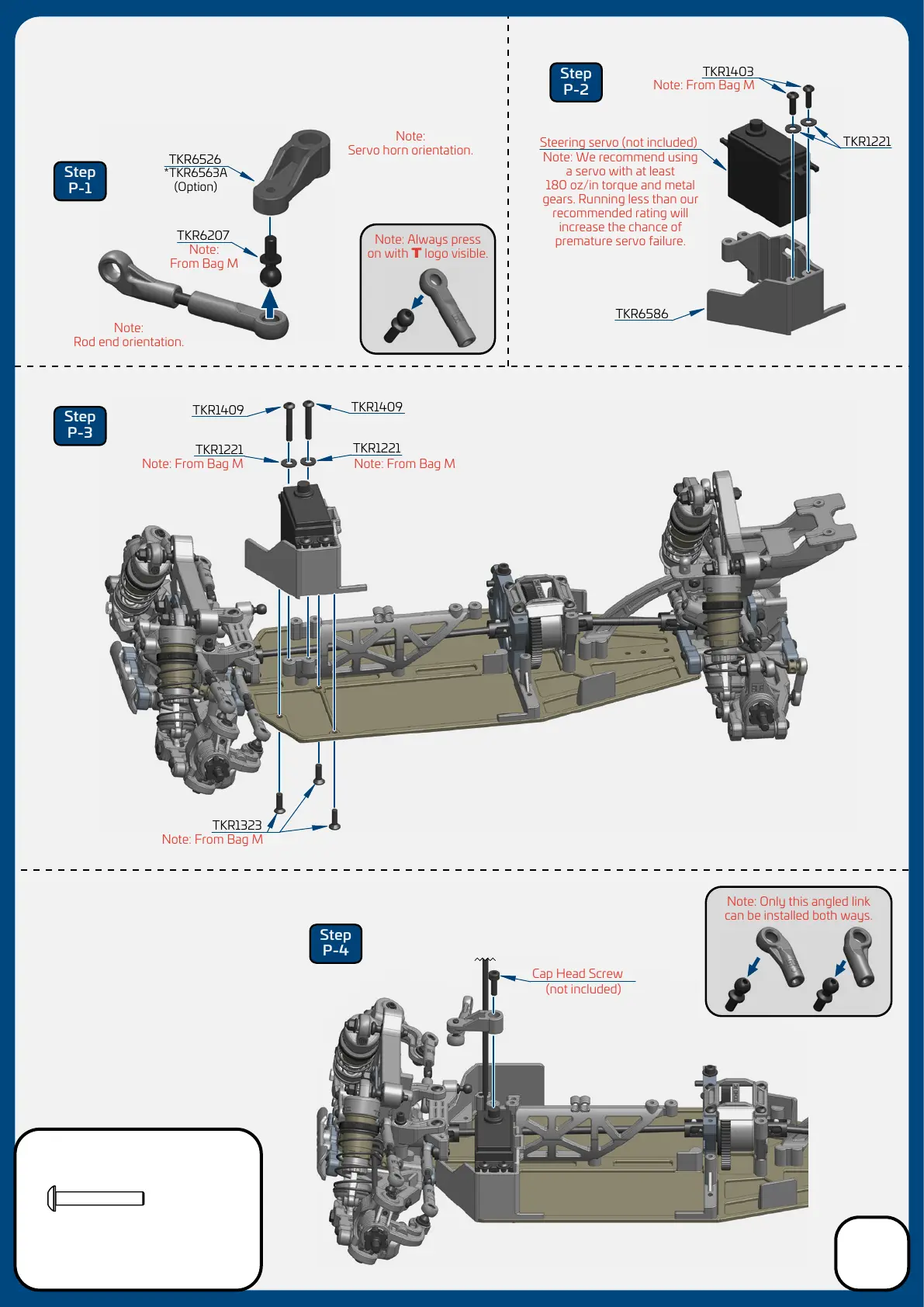 Step P-1

TKR6526
*TKR6563A
(Option)

Note:
Servo horn orientation.

TKR6207
Note:
From Bag M

Note:
Rod end orientation.

Note: Always press on with T logo visible.

Step P-2

TKR1403
Note: From Bag M

TKR1221

Steering servo (not included)
Note: We recommend using a servo with at least 180 oz/in torque and metal gears. Running less than our recommended rating will increase the chance of premature servo failure.

TKR6586

Step P-3

TKR1409
TKR1409

TKR1221
Note: From Bag M

TKR1221
Note: From Bag M

TKR1323
Note: From Bag M

Step P-4

Cap Head Screw
(not included)

Note: Only this angled link can be installed both ways.