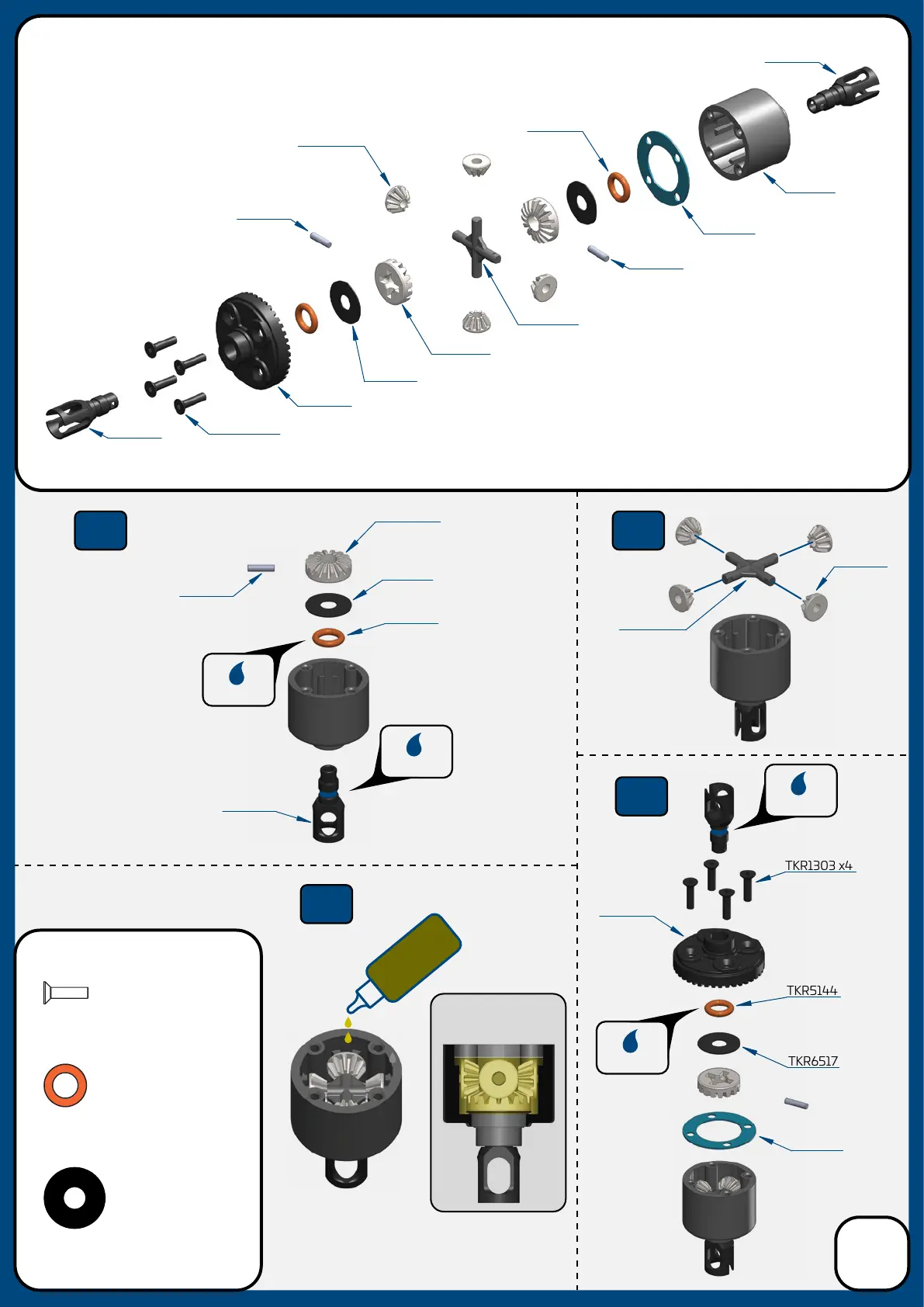 TKR1303 x4

TKR5144

TKR6517