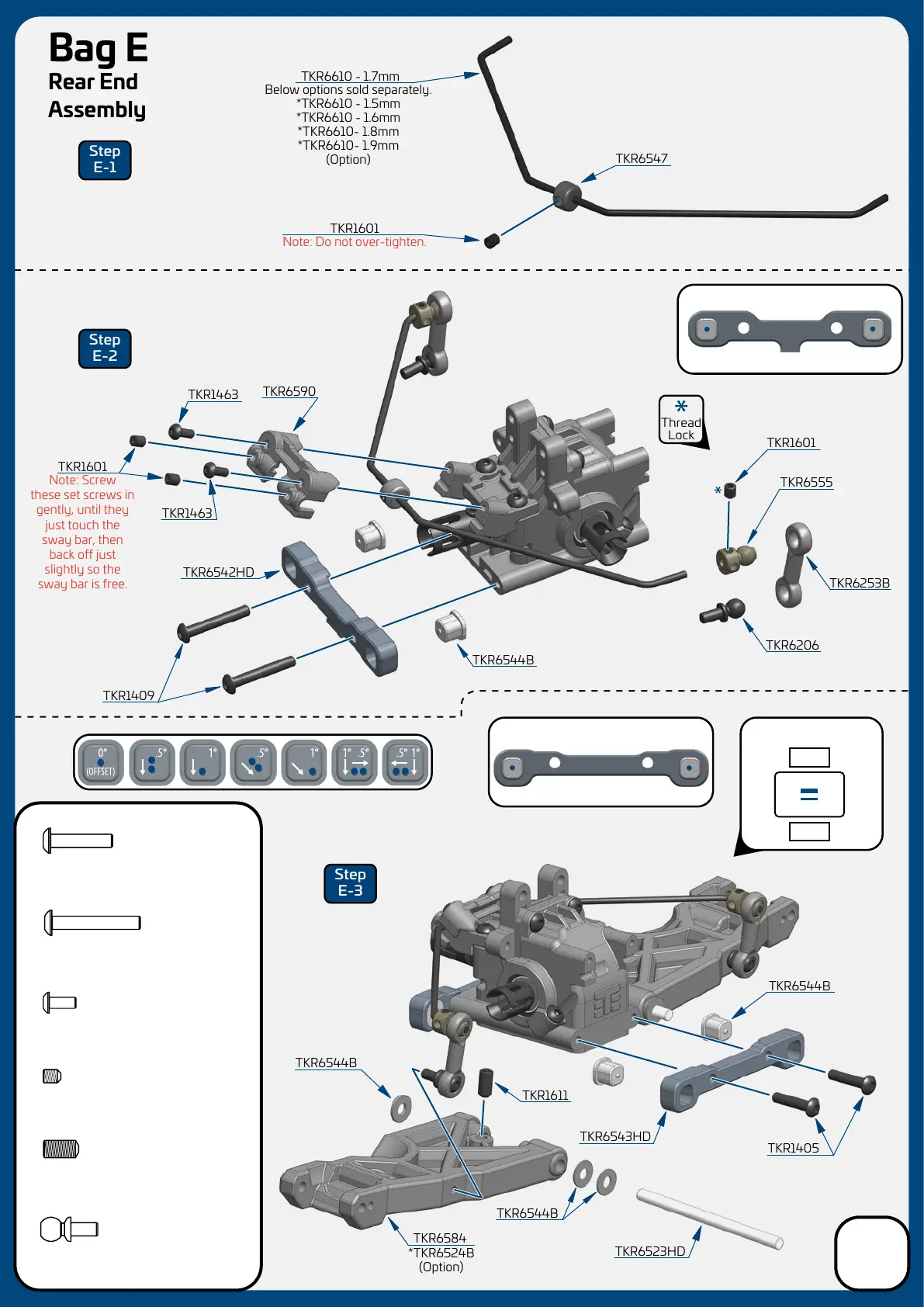 Bag E
Rear End
Assembly

Step
E-1

TKR6610 - 1.7mm
Below options sold separately.
*TKR6610 - 1.5mm
*TKR6610 - 1.6mm
*TKR6610- 1.8mm
*TKR6610- 1.9mm
(Option)

TKR6547

TKR1601
Note: Do not over-tighten.

Step
E-2

TKR1463
TKR6590

TKR1601
Note: Screw these set screws in gently, until they just touch the sway bar, then back off just slightly so the sway bar is free.

TKR1463

TKR6542HD

TKR1409

TKR6544B

*
Thread
Lock

TKR1601
*
TKR6555
TKR6253B
TKR6206

0°
(OFFSET)
.5°
1°
.5°
1°
1° .5°
.5° 1°

=

Step
E-3

TKR6544B
TKR6544B
TKR1611
TKR6543HD
TKR1405
TKR6544B
TKR6584
*TKR6524B
(Option)
TKR6523HD