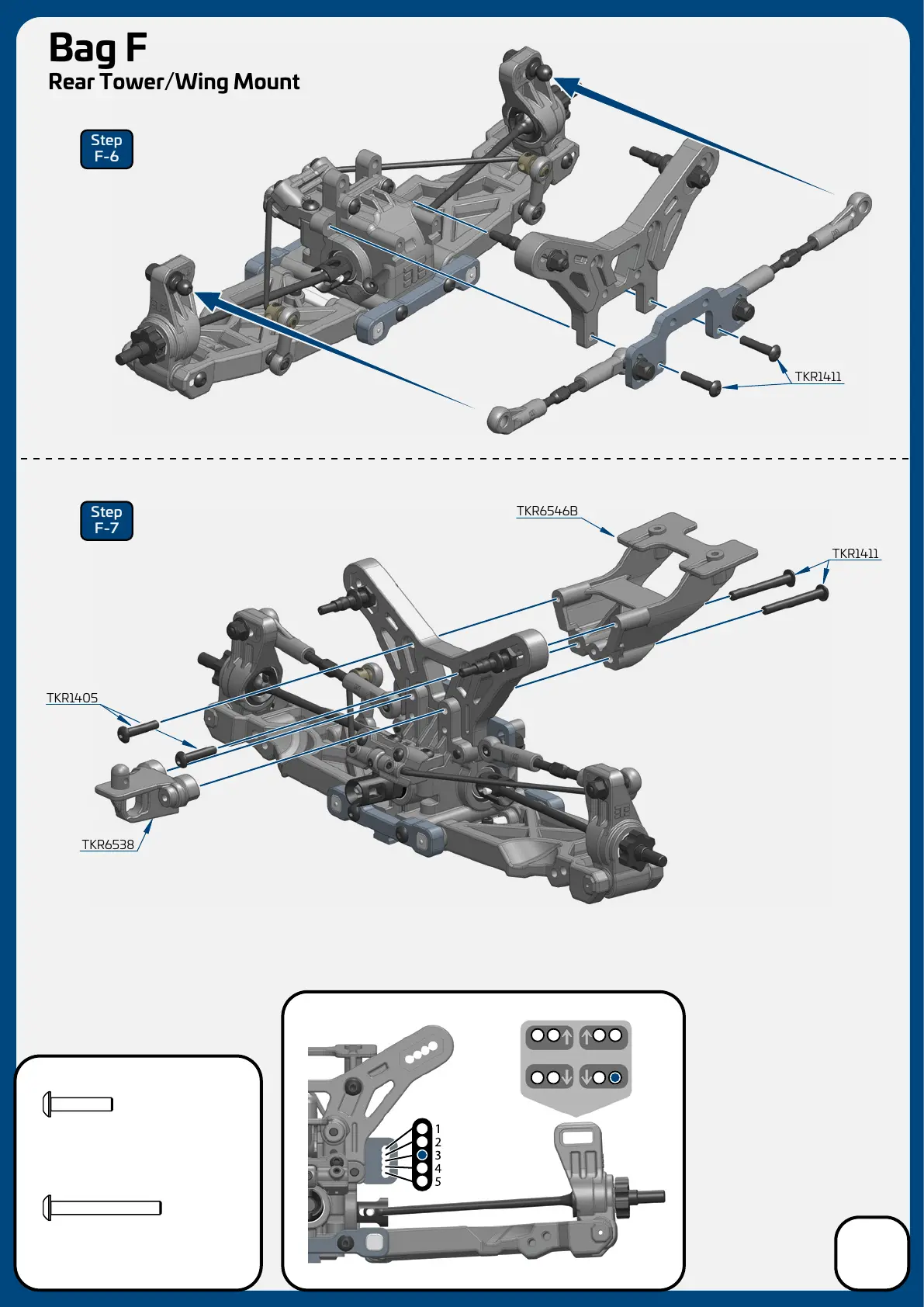 Bag F
Rear Tower/Wing Mount

Step F-6

TKR1411

Step F-7

TKR6546B

TKR1411

TKR1405

TKR6538

1
2
3
4
5