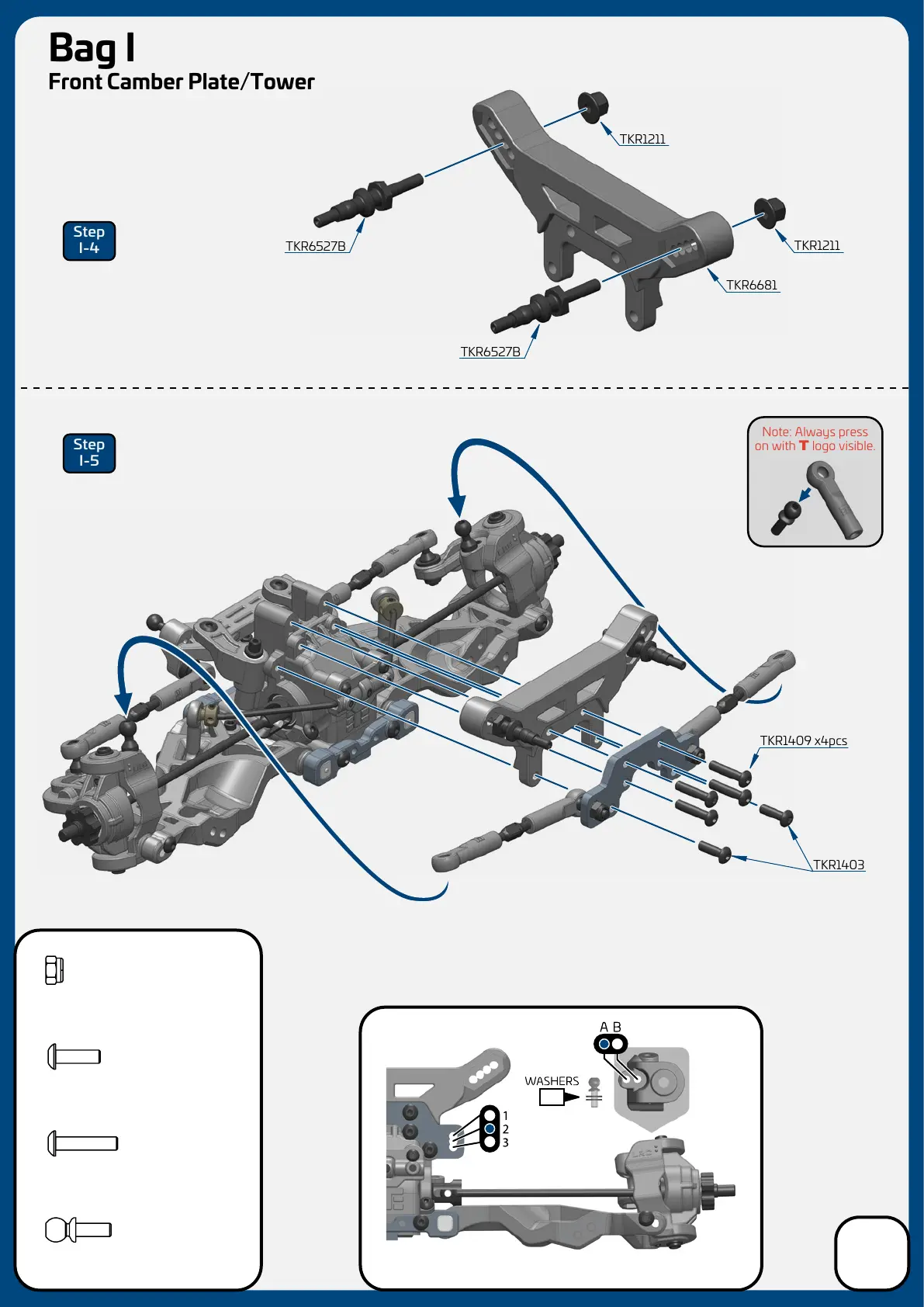 Bag I
Front Camber Plate/Tower

Step I-4

TKR1211
TKR6527B
TKR1211
TKR6681
TKR6527B

Step I-5

Note: Always press on with T logo visible.

TKR1409 x4pcs
TKR1403

A B
WASHERS
1
2
3