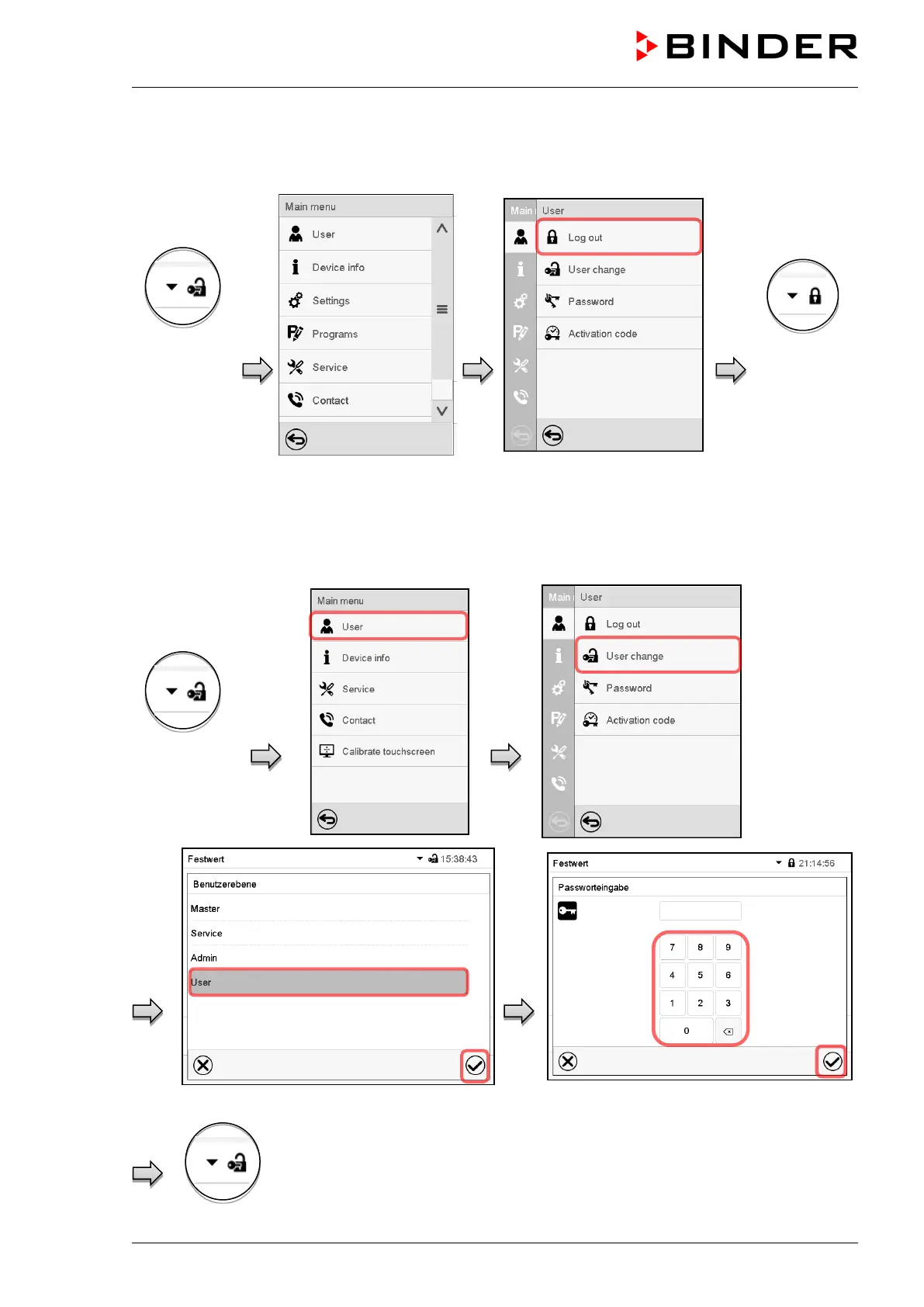 BINDER

Main menu
User
Device info
Settings
Programs
Service
Contact

Main User
Log out
User change
Password
Activation code

Main menu
User
Device info
Service
Contact
Calibrate touchscreen

Main User
Log out
User change
Password
Activation code

Festwert 15:38:43
Benutzerebene
Master
Service
Admin
User

Festwert 21:14:56
Passworteingabe
7 8 9
4 5 6
1 2 3
0