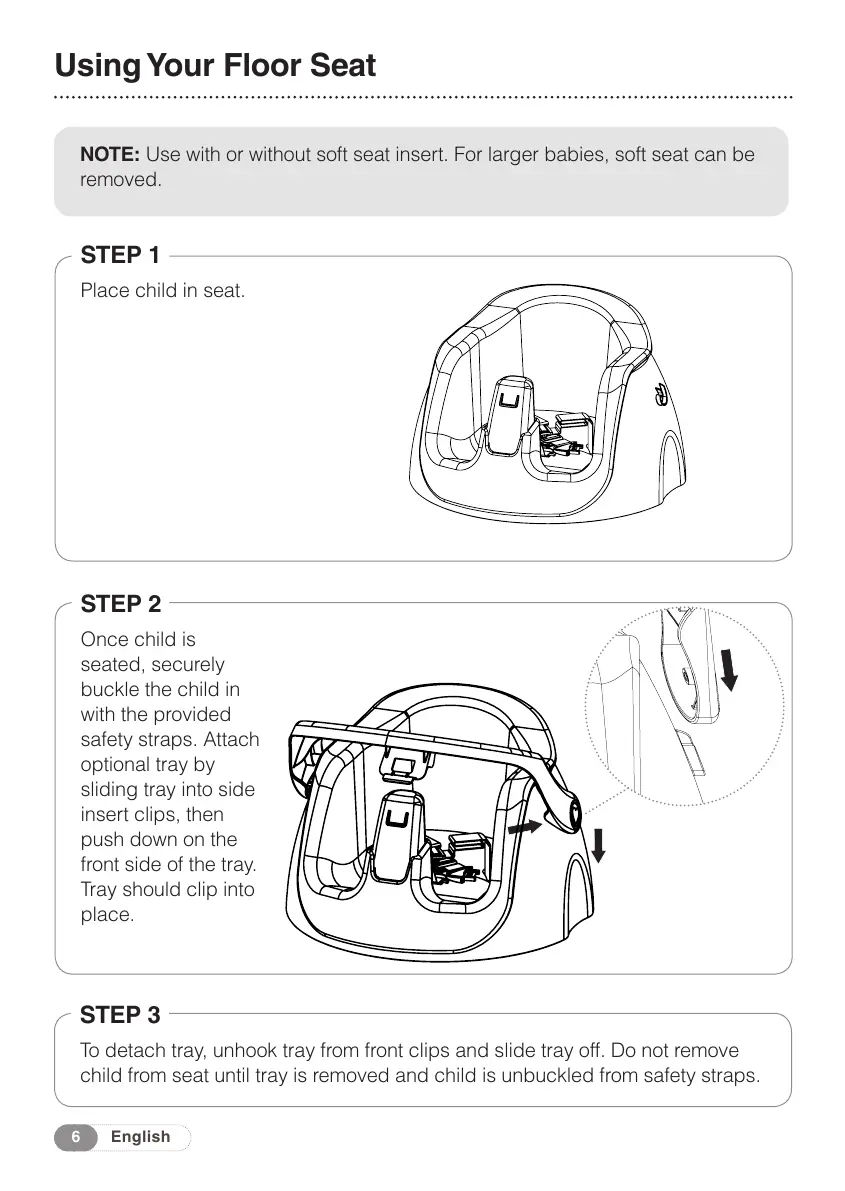 Using Your Floor Seat

NOTE: Use with or without soft seat insert. For larger babies, soft seat can be removed.

STEP 1

Place child in seat.

STEP 2

Once child is seated, securely buckle the child in with the provided safety straps. Attach optional tray by sliding tray into side insert clips, then push down on the front side of the tray. Tray should clip into place.

STEP 3

To detach tray, unhook tray from front clips and slide tray off. Do not remove child from seat until tray is removed and child is unbuckled from safety straps.

6 English