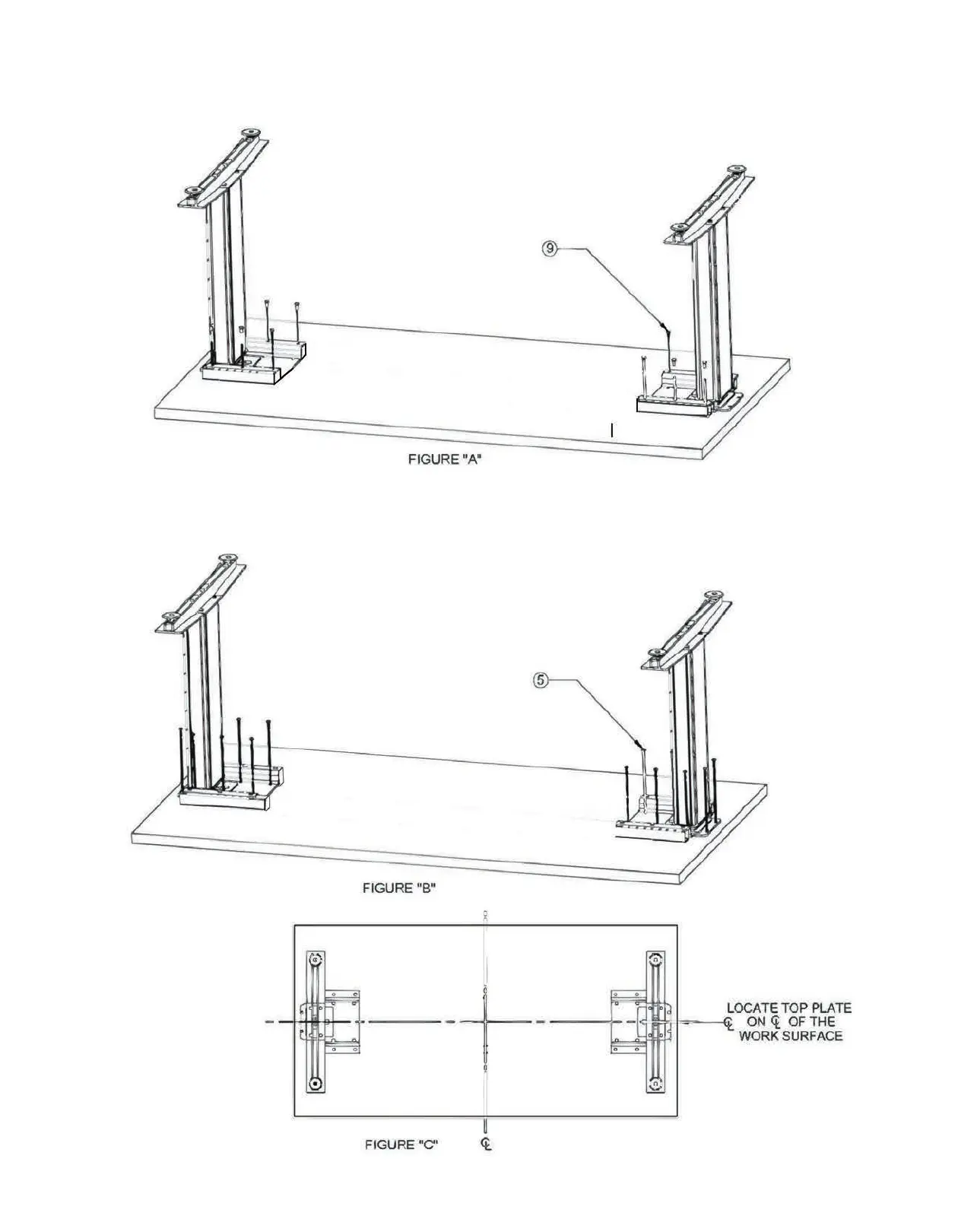 9

FIGURE "A"

5

FIGURE "B"

LOCATE TOP PLATE ℄ ON ℄ OF THE WORK SURFACE

FIGURE "C" ℄