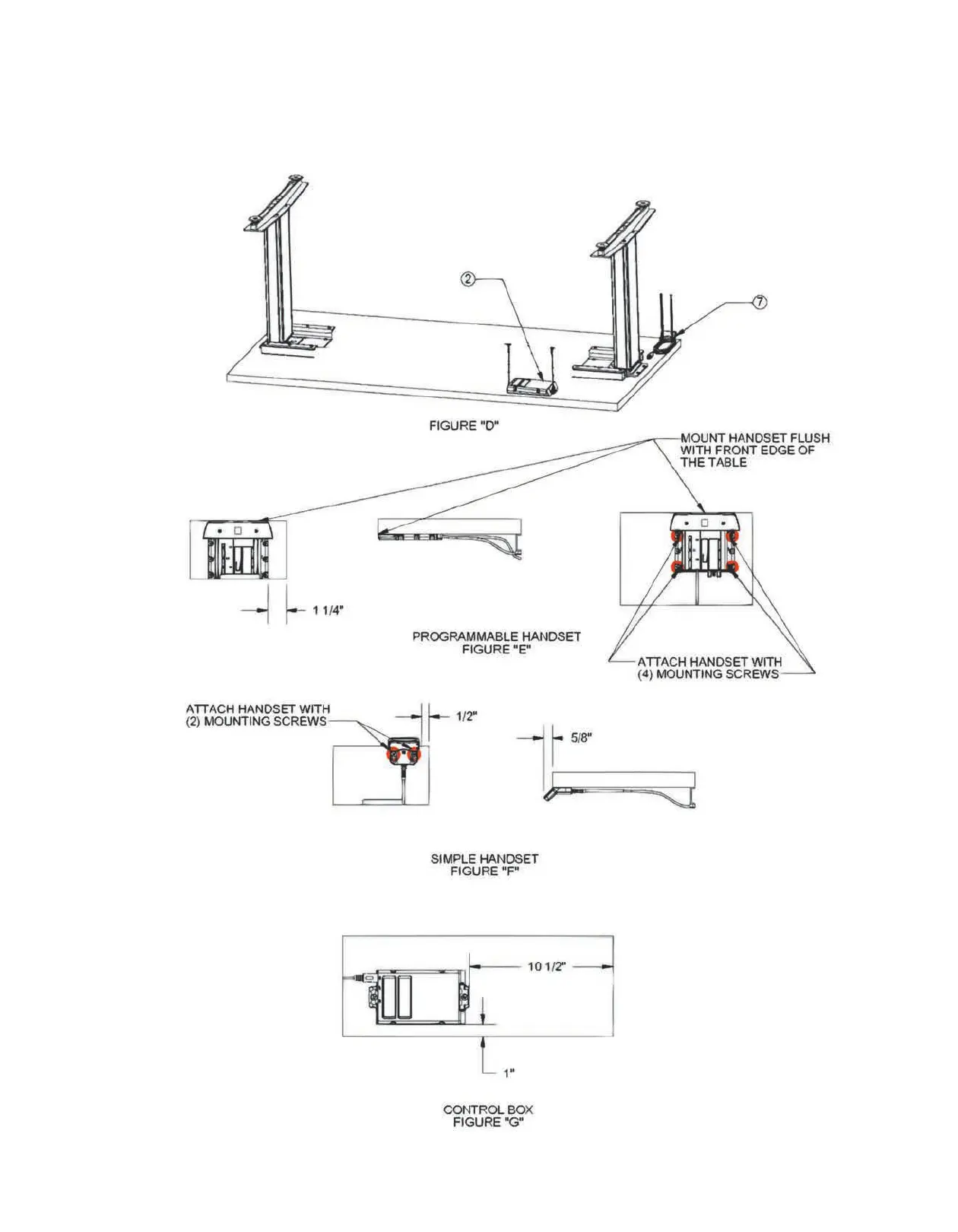 ②

⑦

FIGURE "D"

MOUNT HANDSET FLUSH WITH FRONT EDGE OF THE TABLE

1 1/4"

PROGRAMMABLE HANDSET
FIGURE "E"

ATTACH HANDSET WITH (4) MOUNTING SCREWS

ATTACH HANDSET WITH (2) MOUNTING SCREWS

1/2"

5/8"

SIMPLE HANDSET
FIGURE "F"

10 1/2"

1"

CONTROL BOX
FIGURE "G"