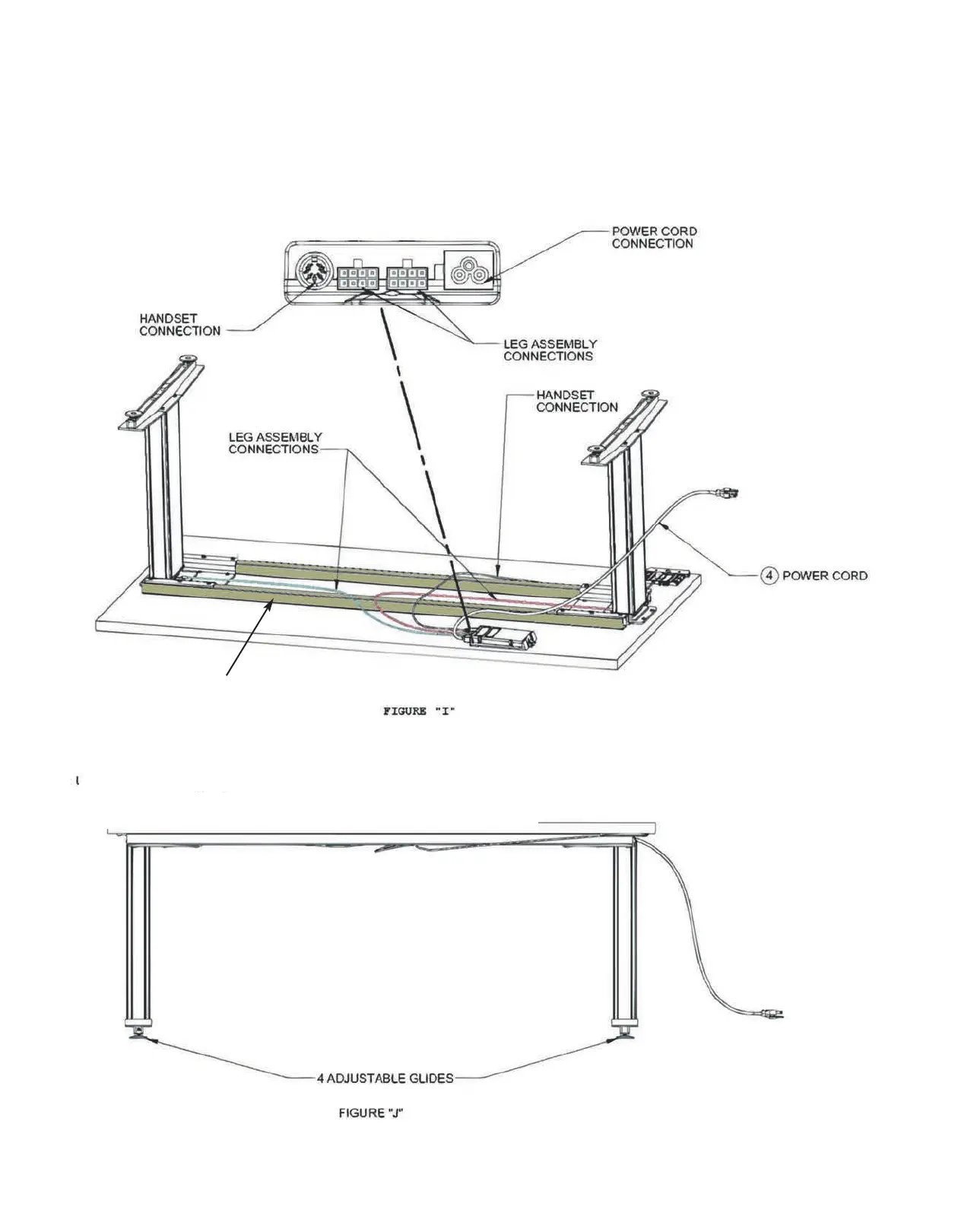 POWER CORD CONNECTION

HANDSET CONNECTION

LEG ASSEMBLY CONNECTIONS

HANDSET CONNECTION

LEG ASSEMBLY CONNECTIONS

4 POWER CORD

FIGURE "I"

4 ADJUSTABLE GLIDES

FIGURE "J"