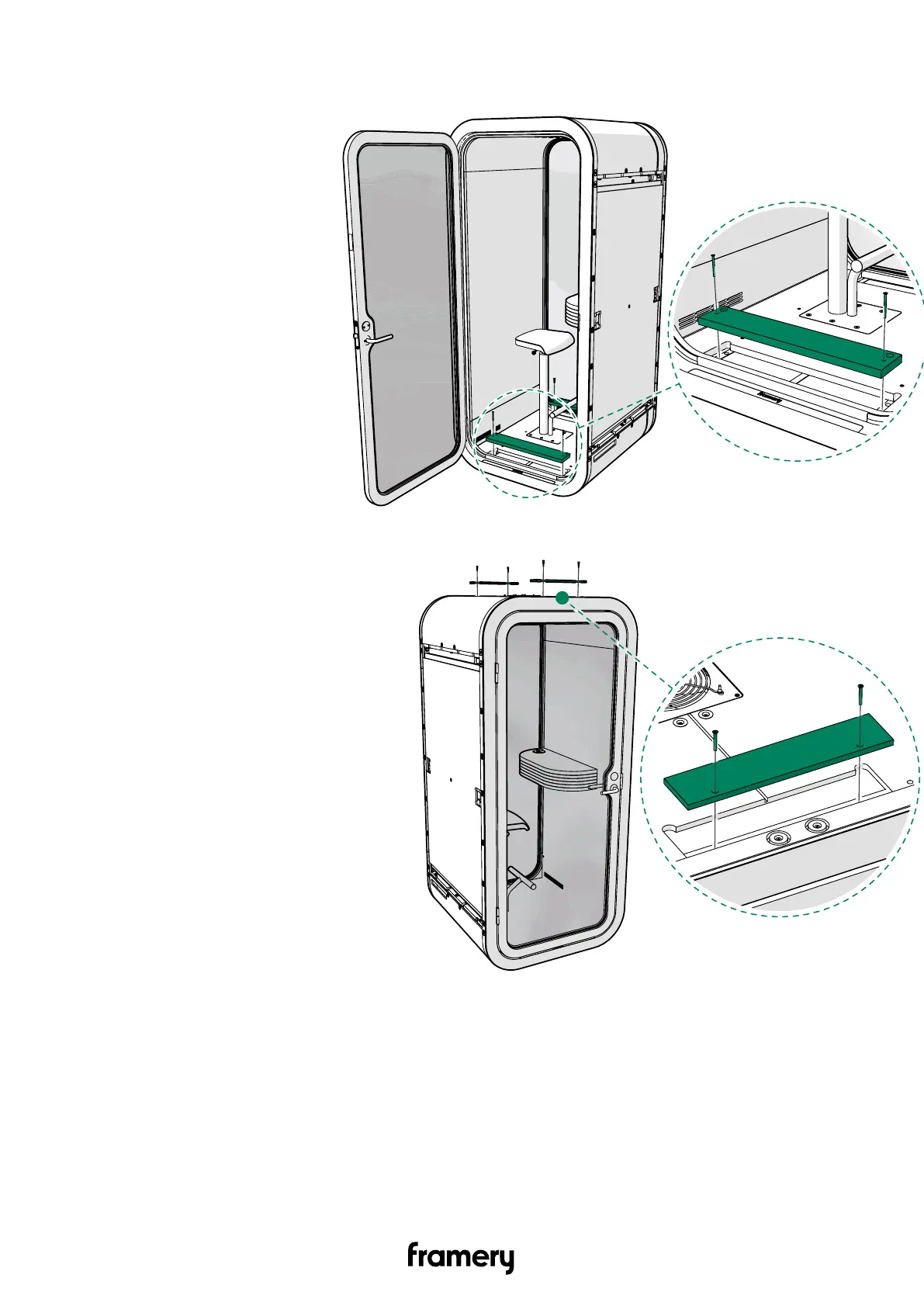 framery