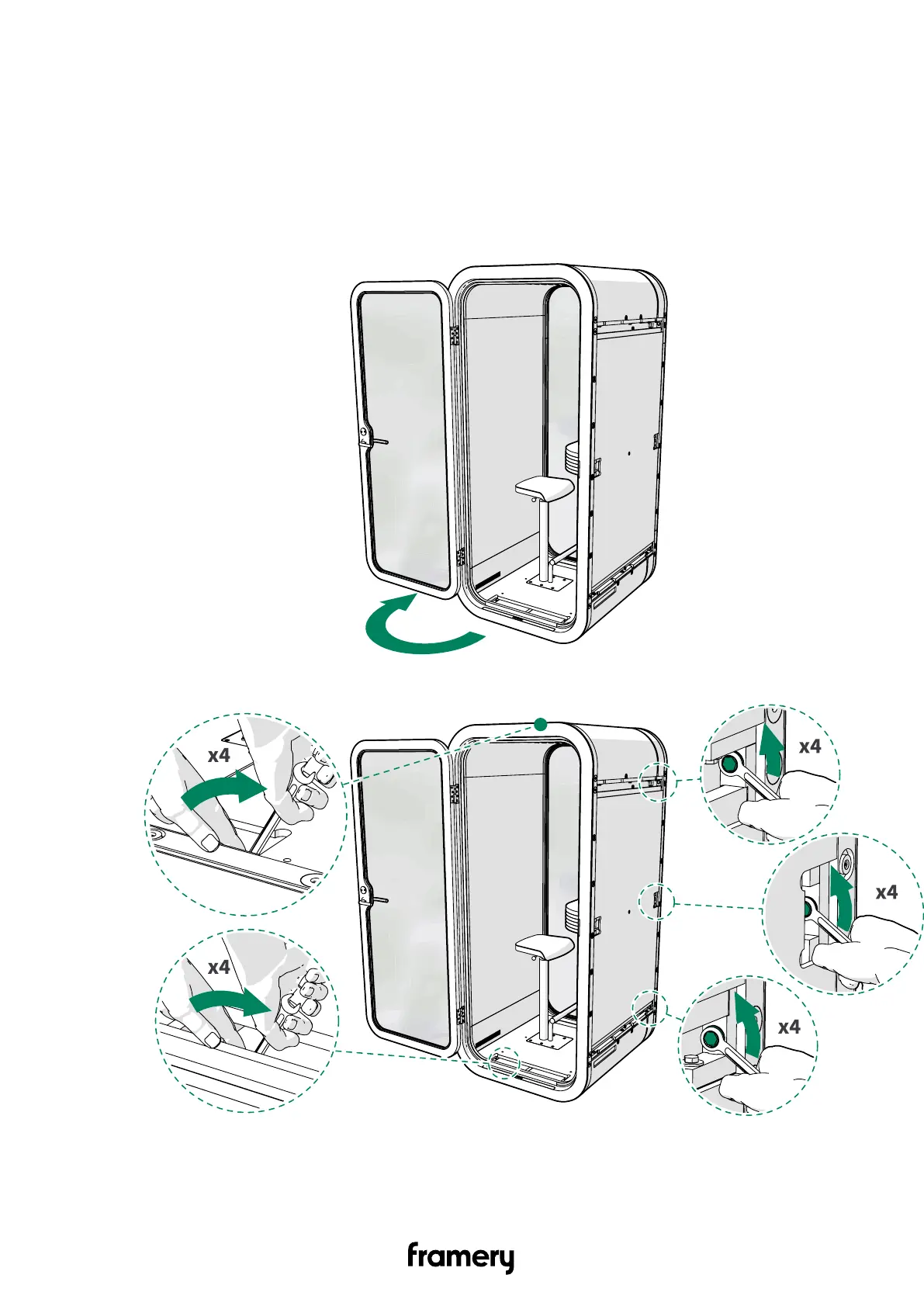 x4

x4

x4

x4

x4

framery