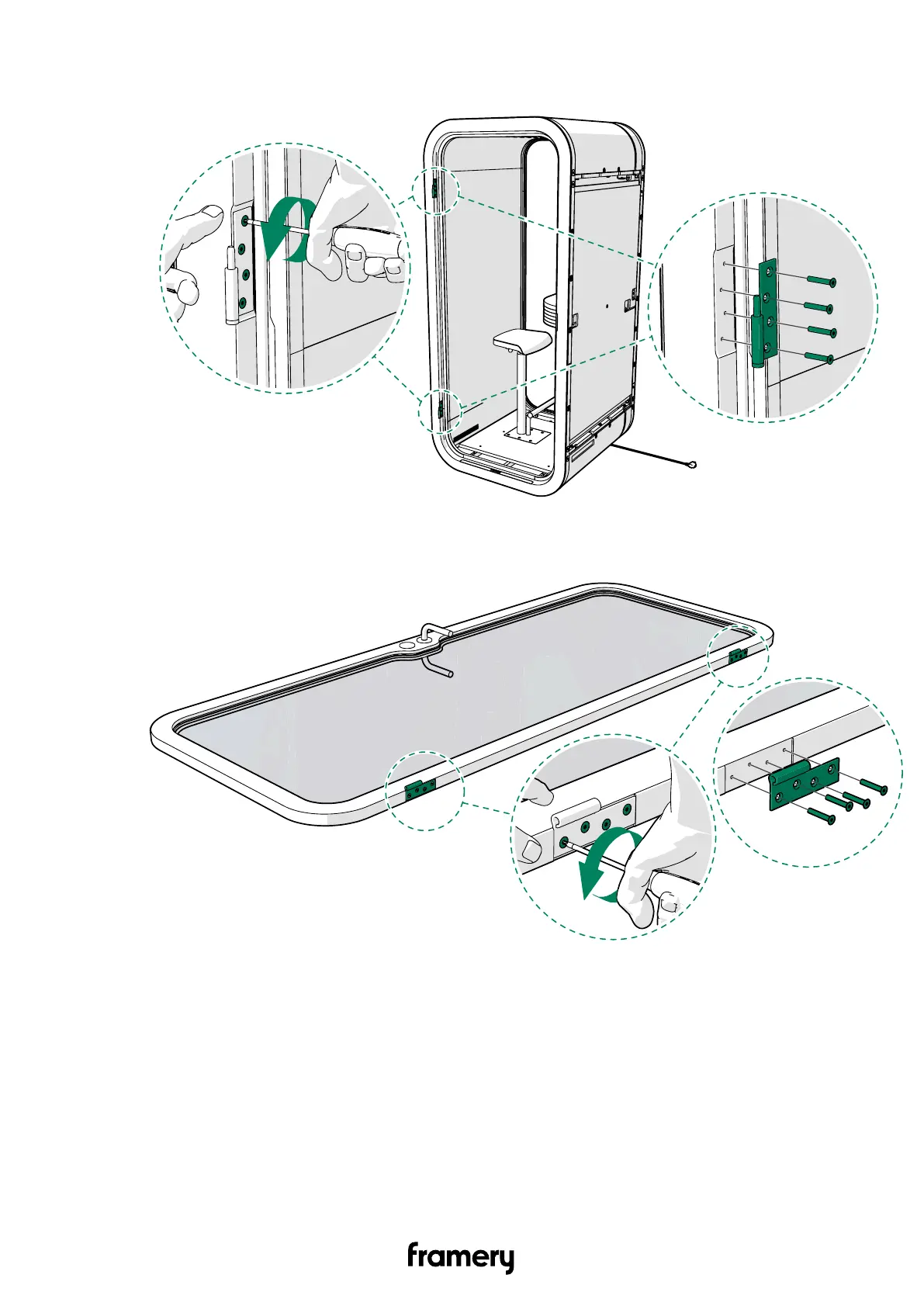 framery