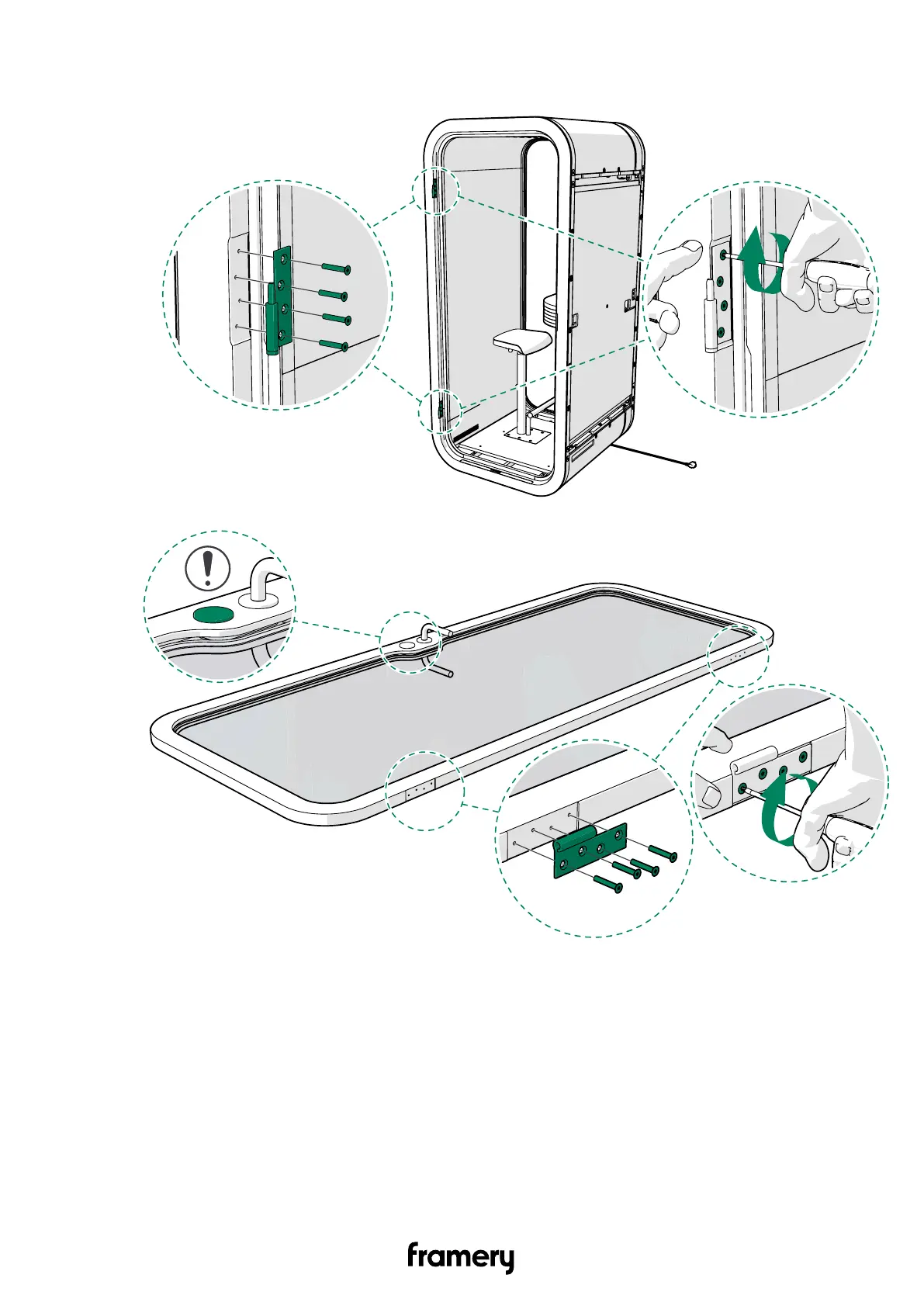 framery