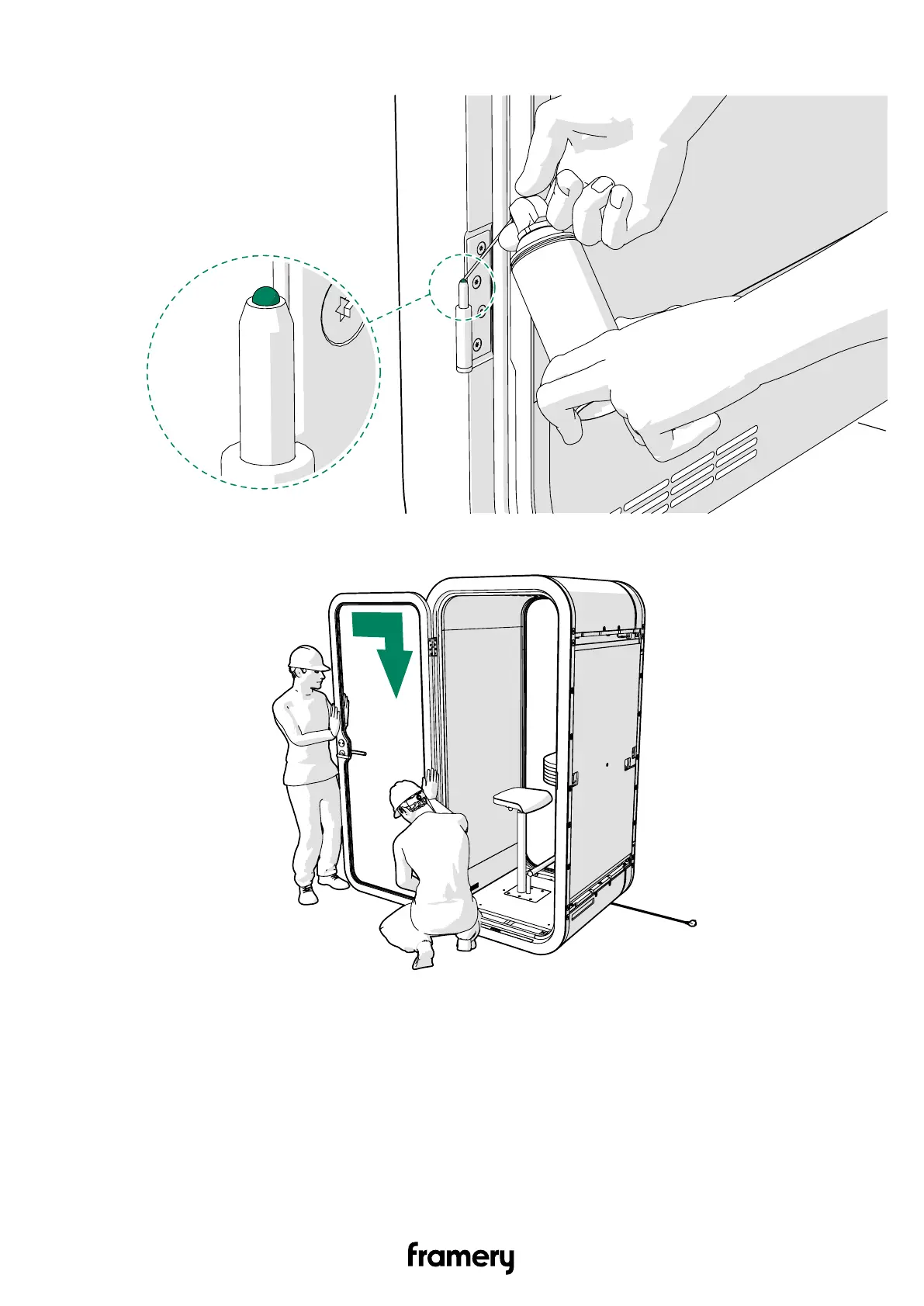 framery