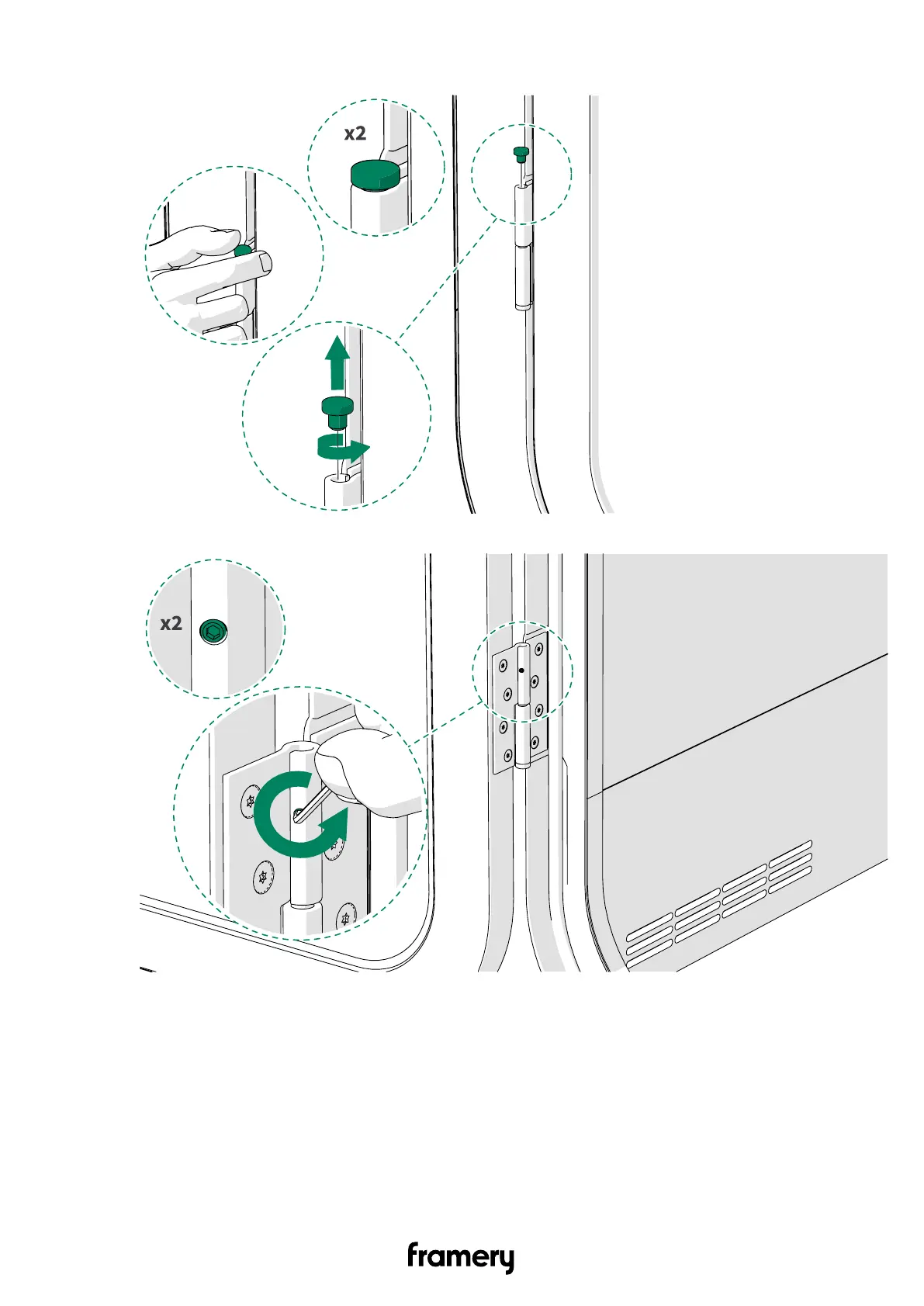 x2

x2

framery