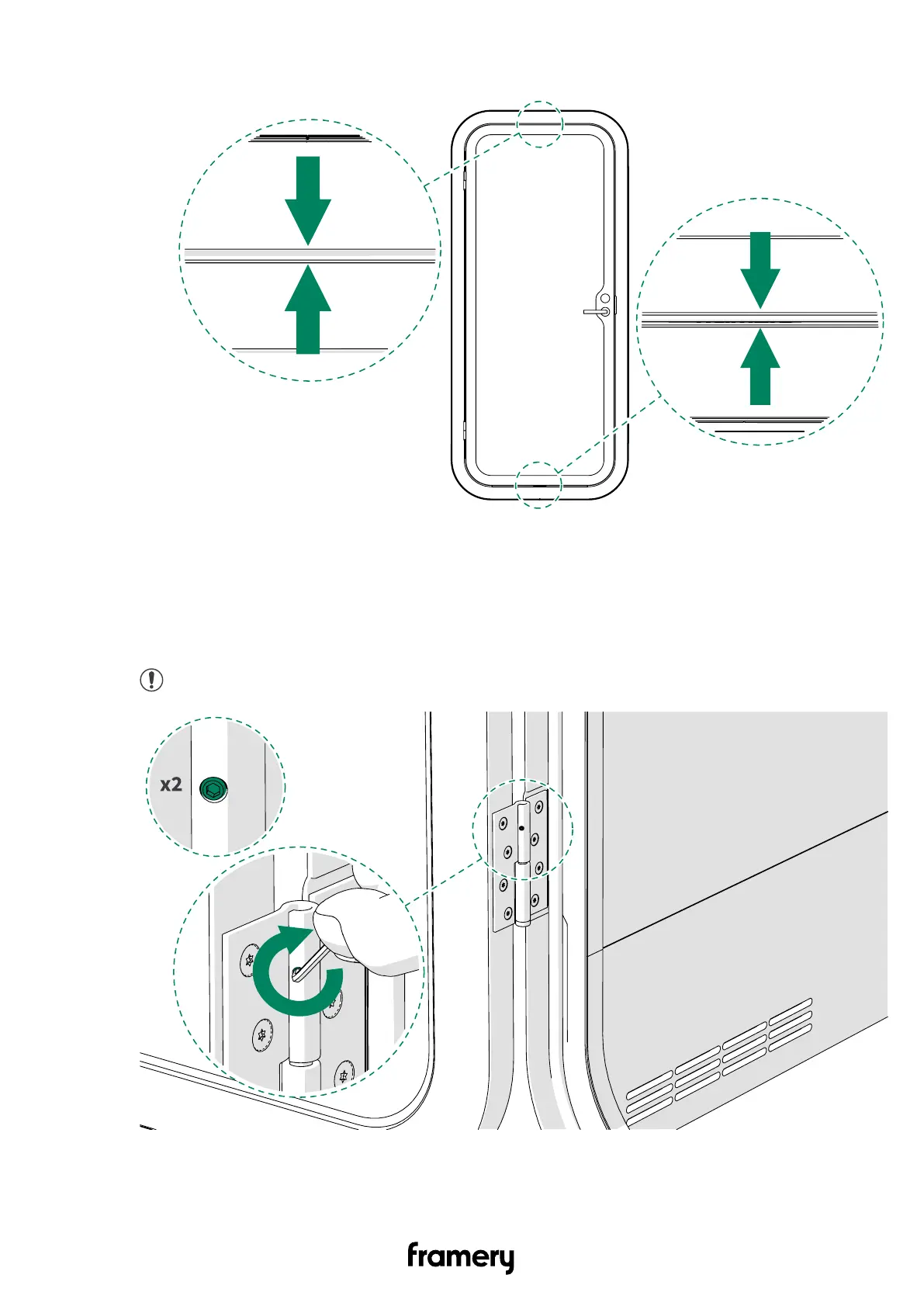 x2

framery