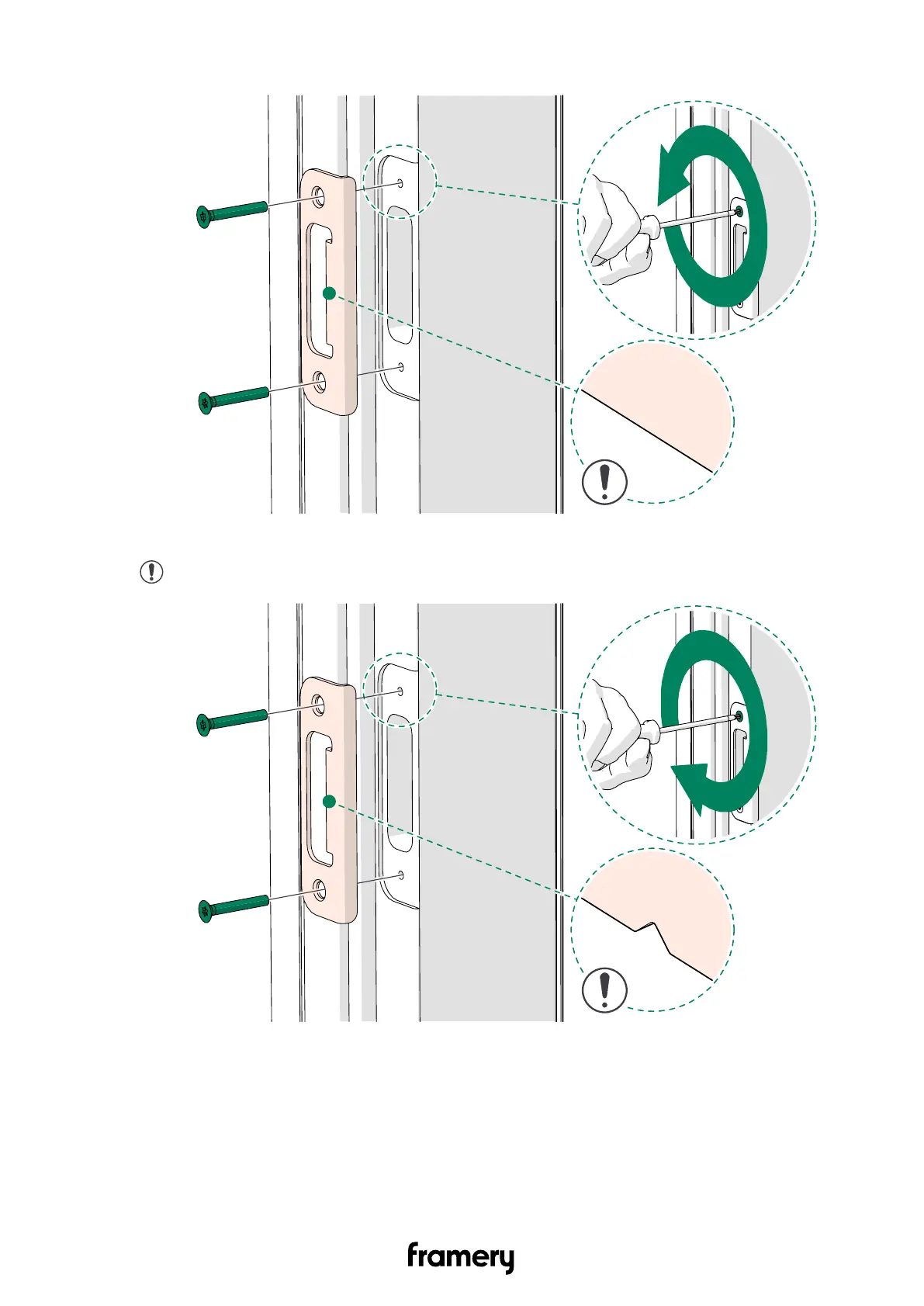 framery