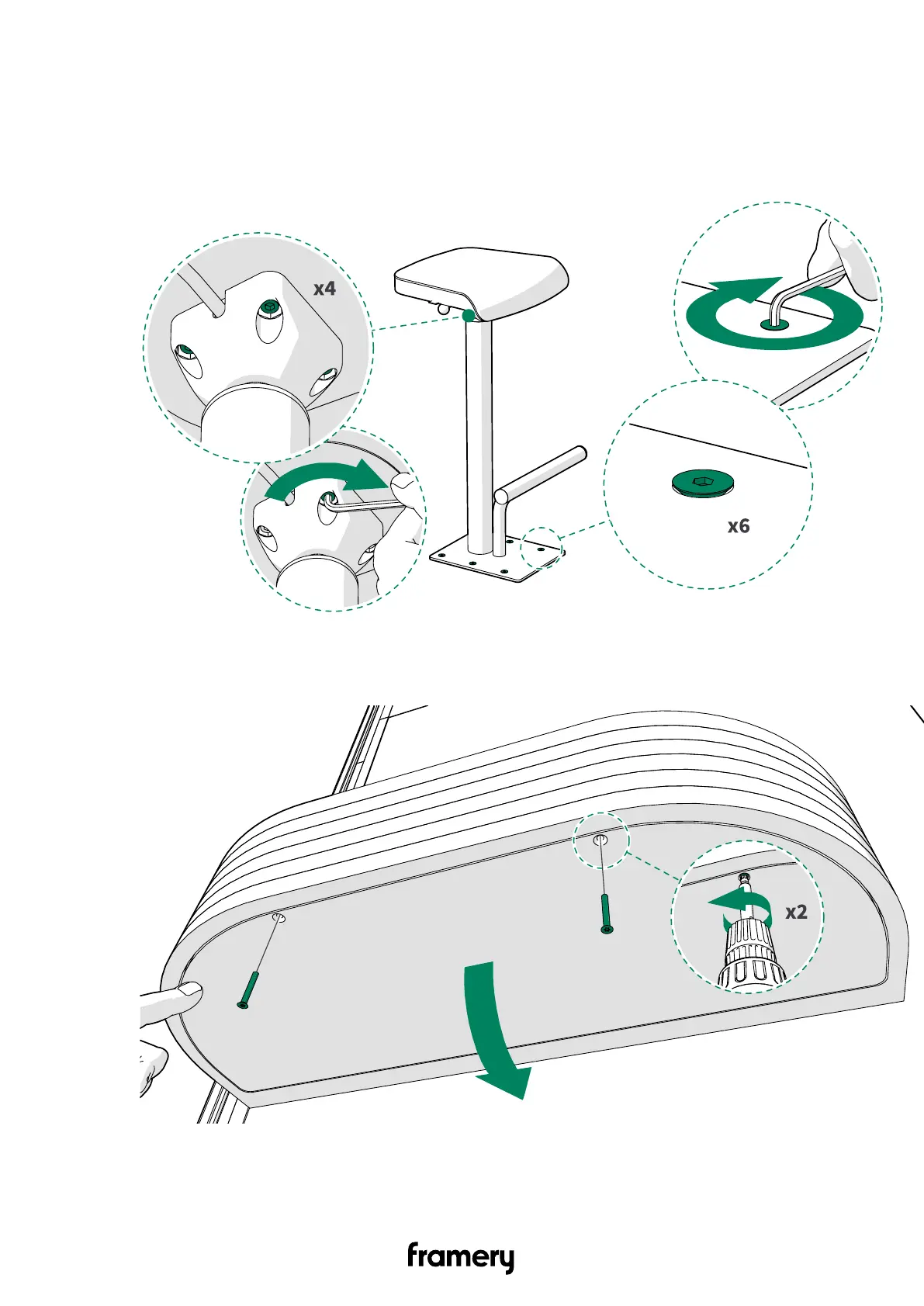 x4

x6

x2

framery