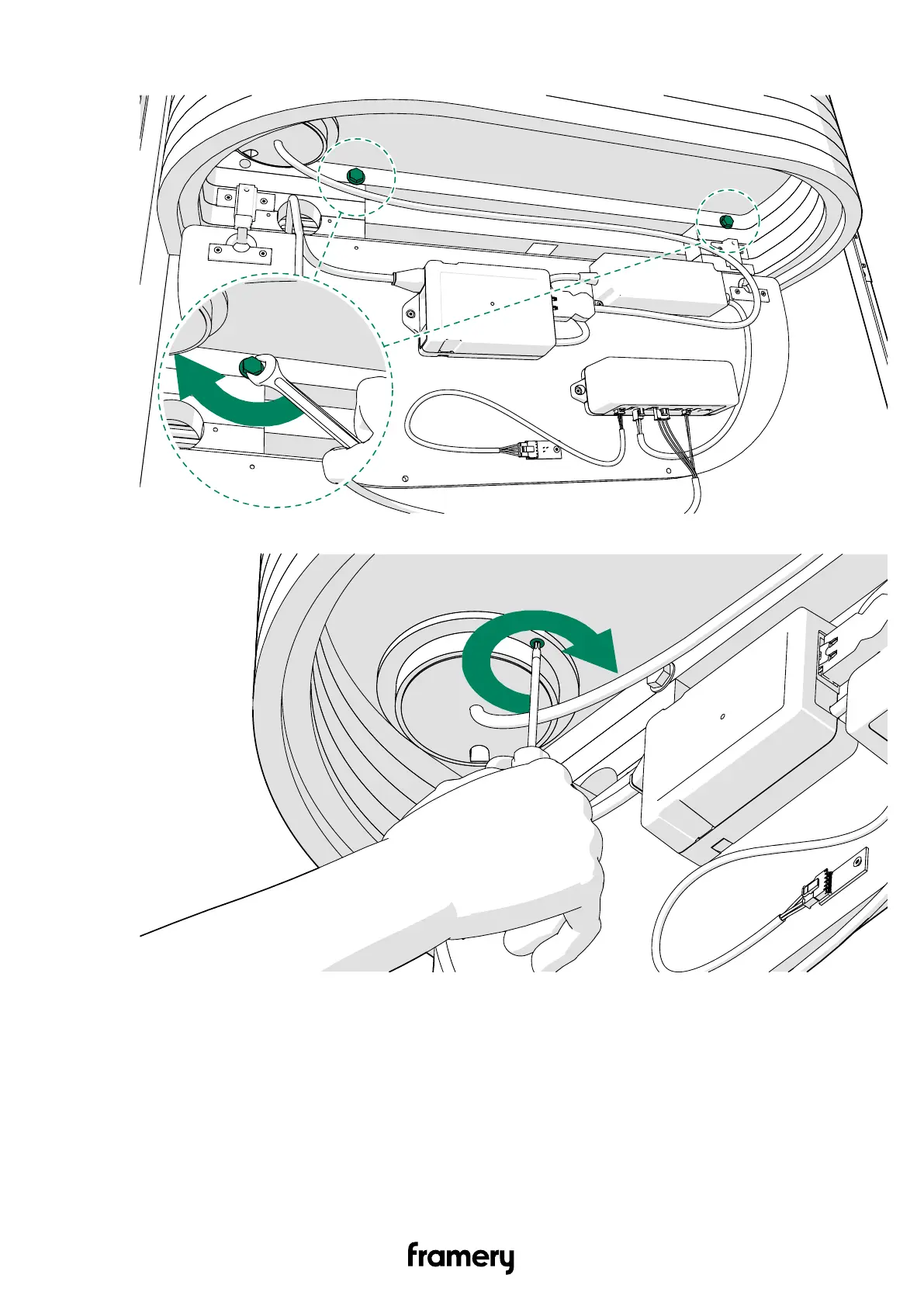 framery