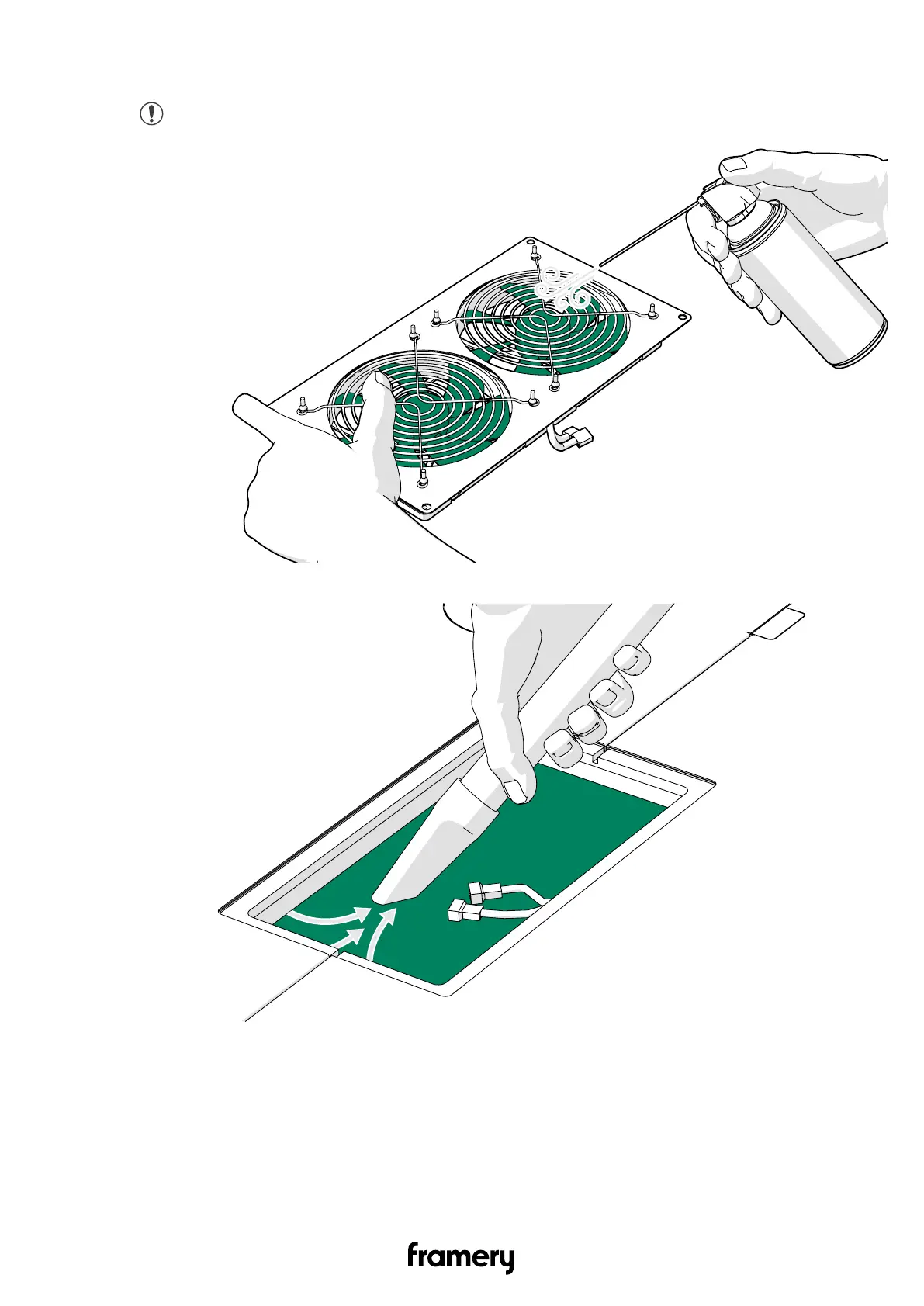 framery