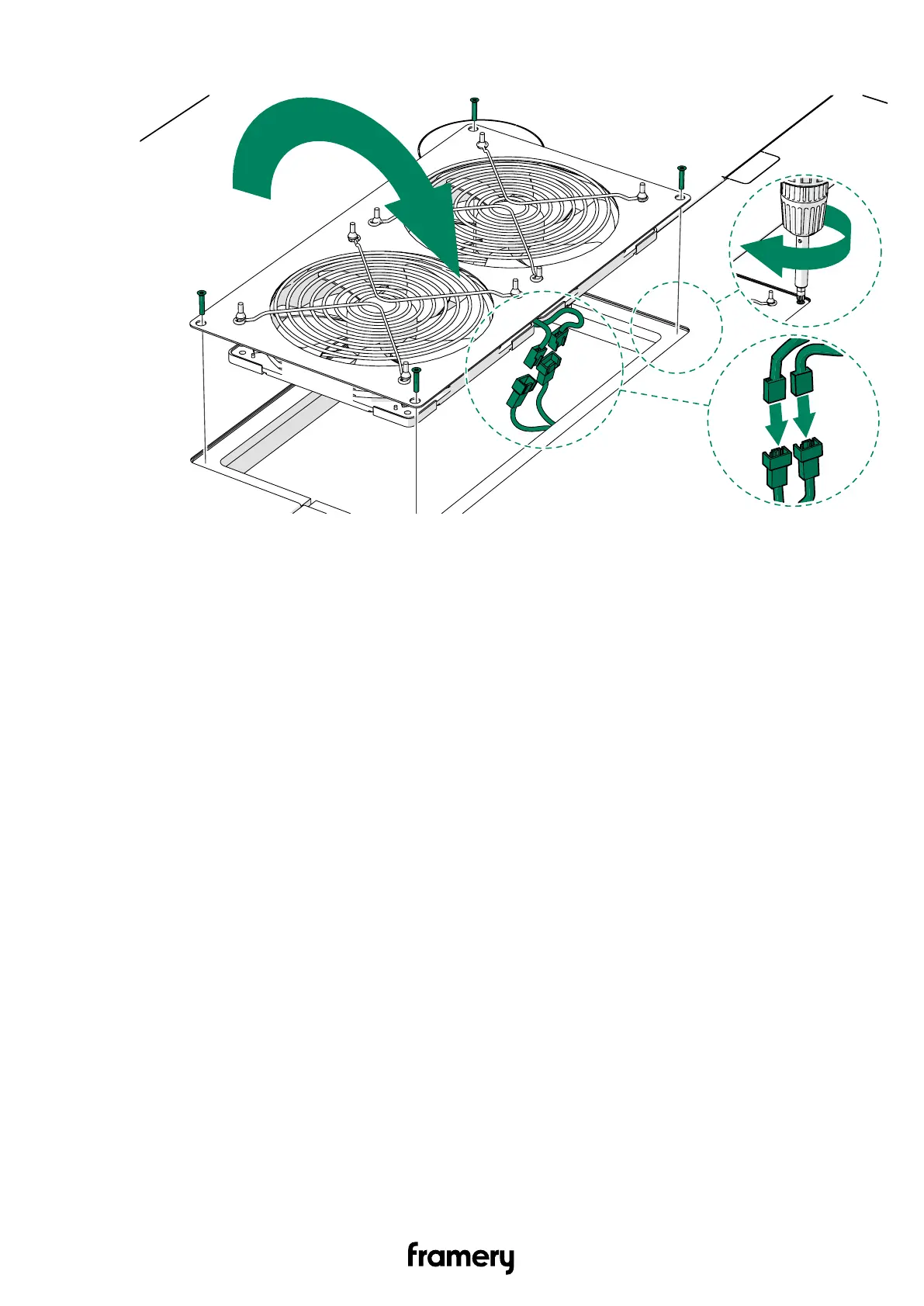 framery