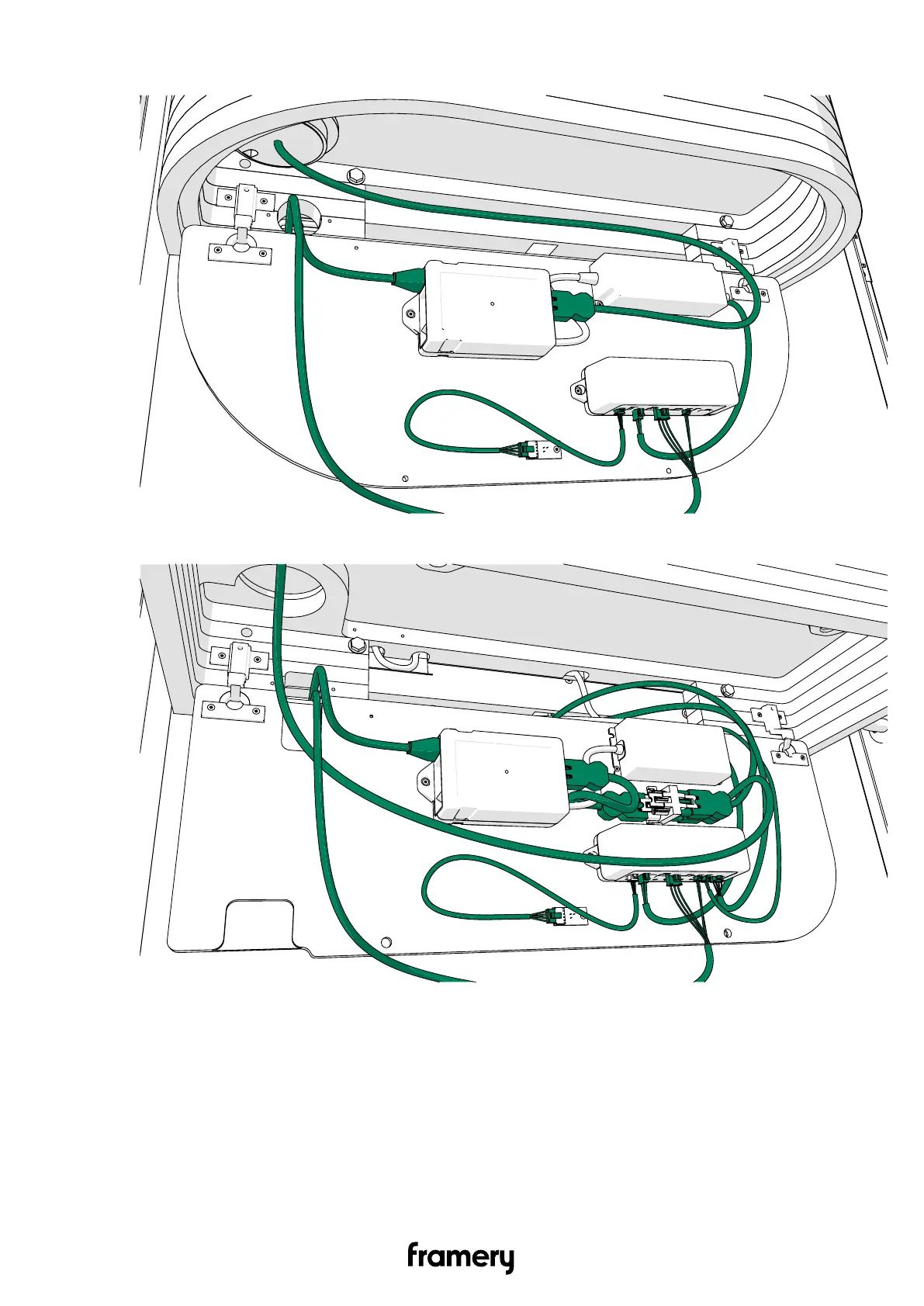 framery