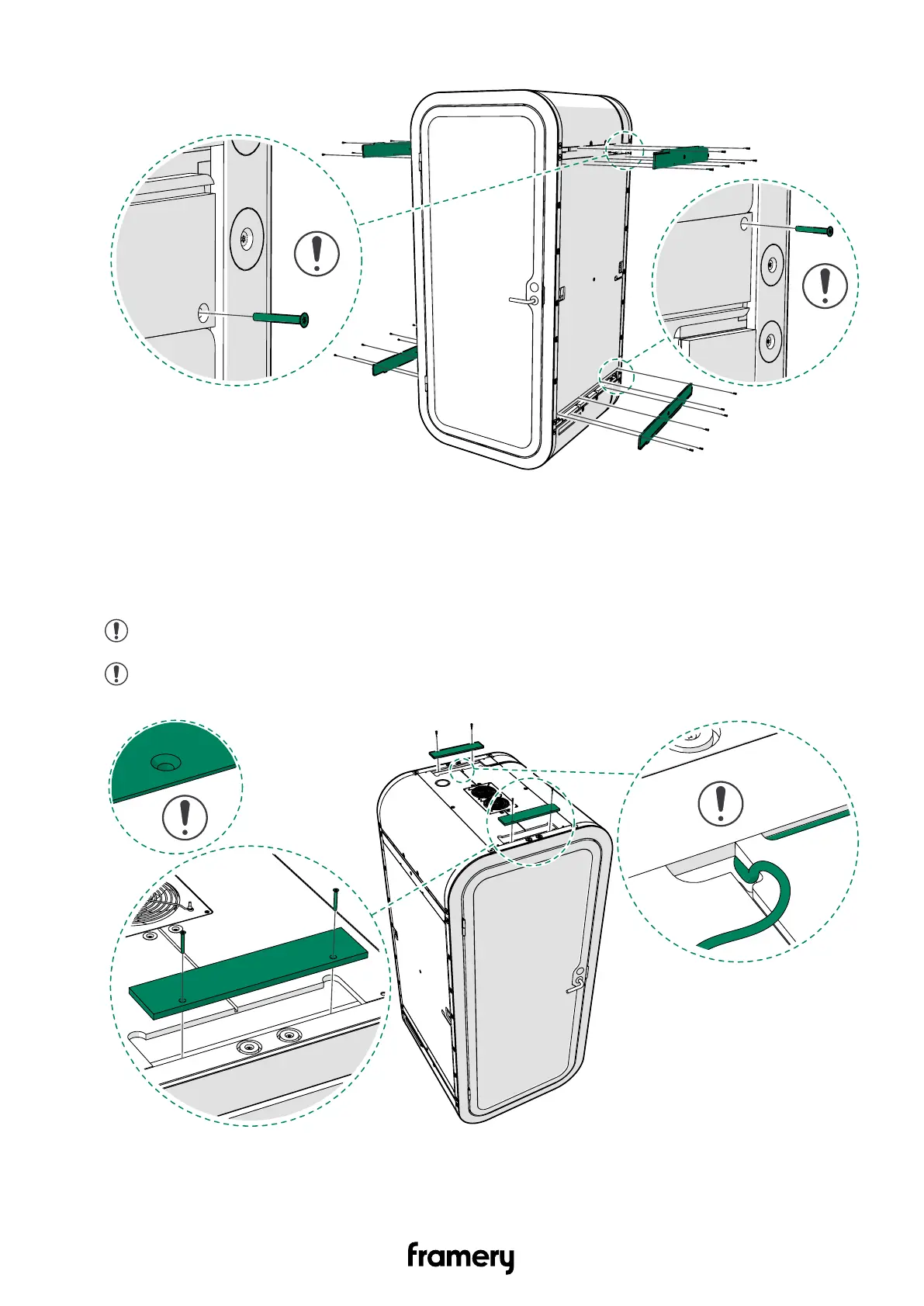 framery