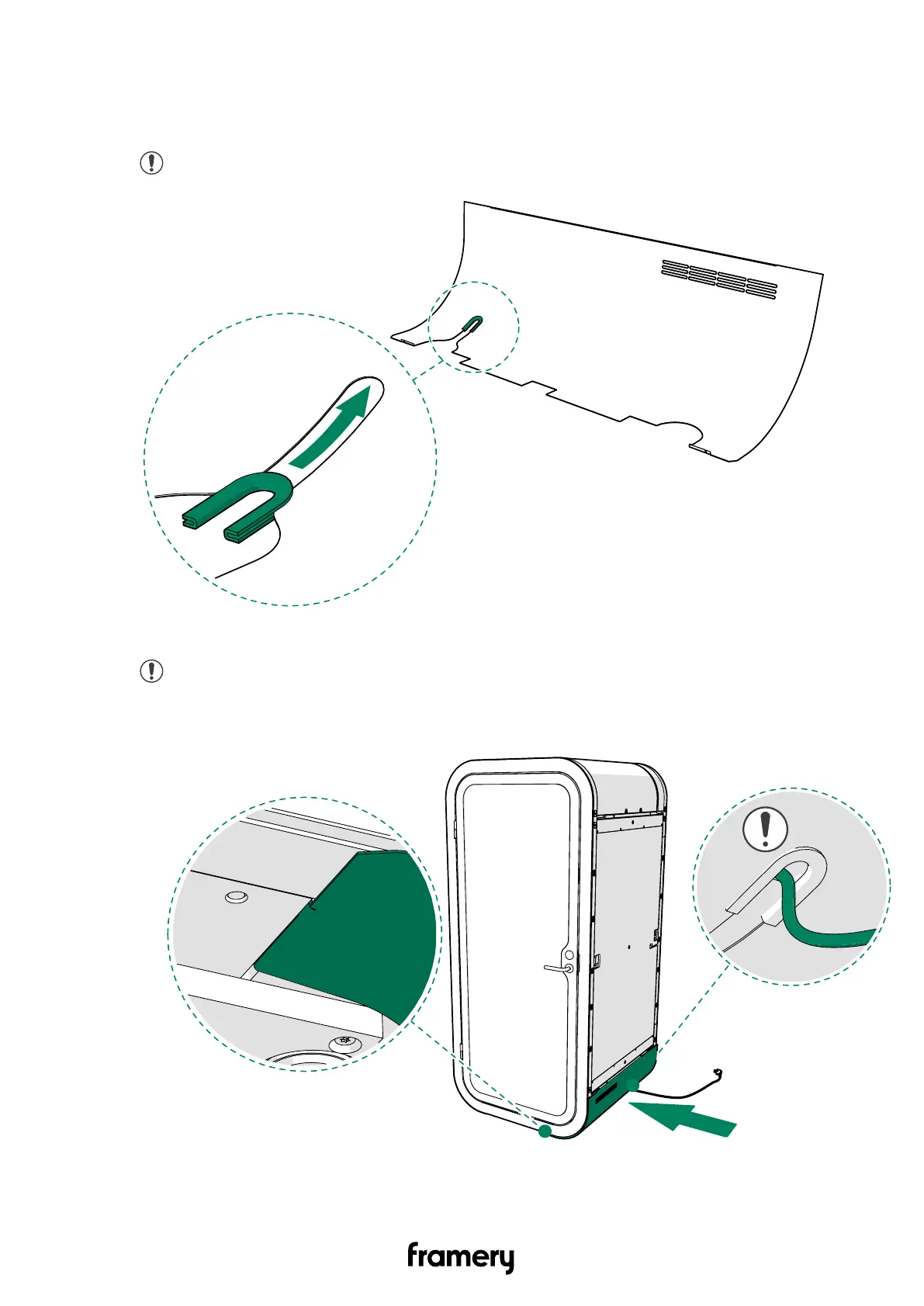 framery