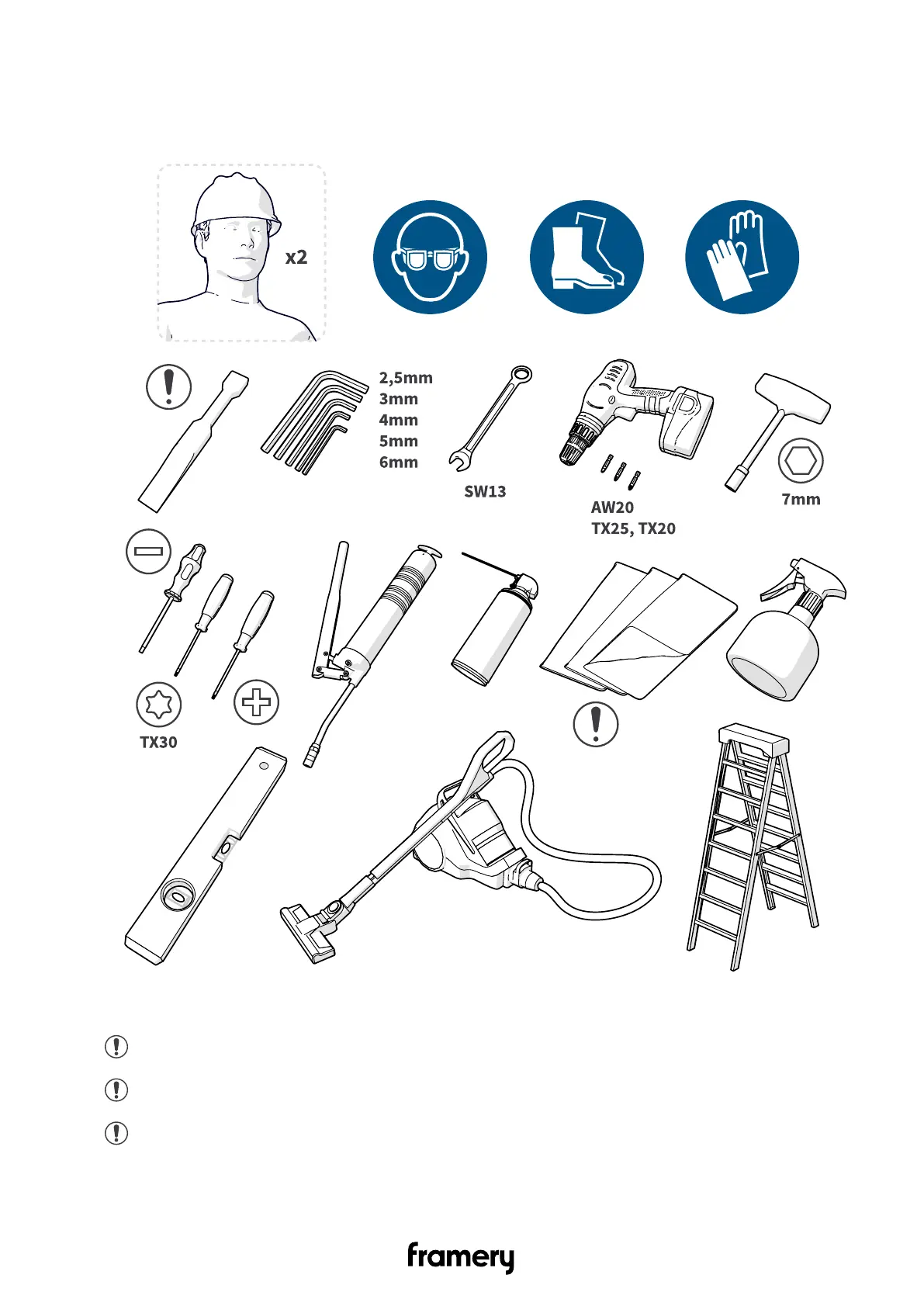 x2

2,5mm
3mm
4mm
5mm
6mm

SW13

AW20
TX25, TX20

7mm

TX30

framery