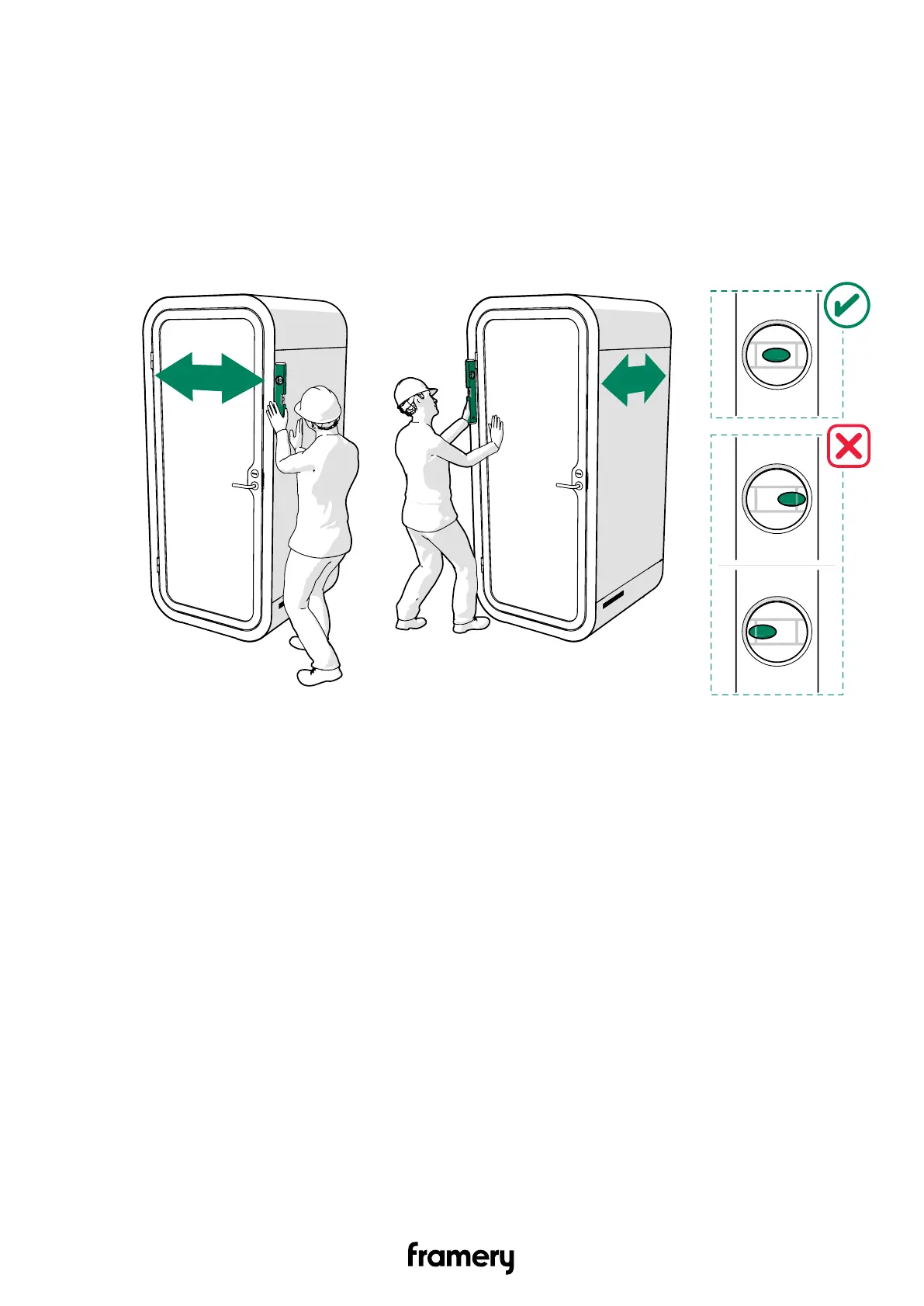 framery