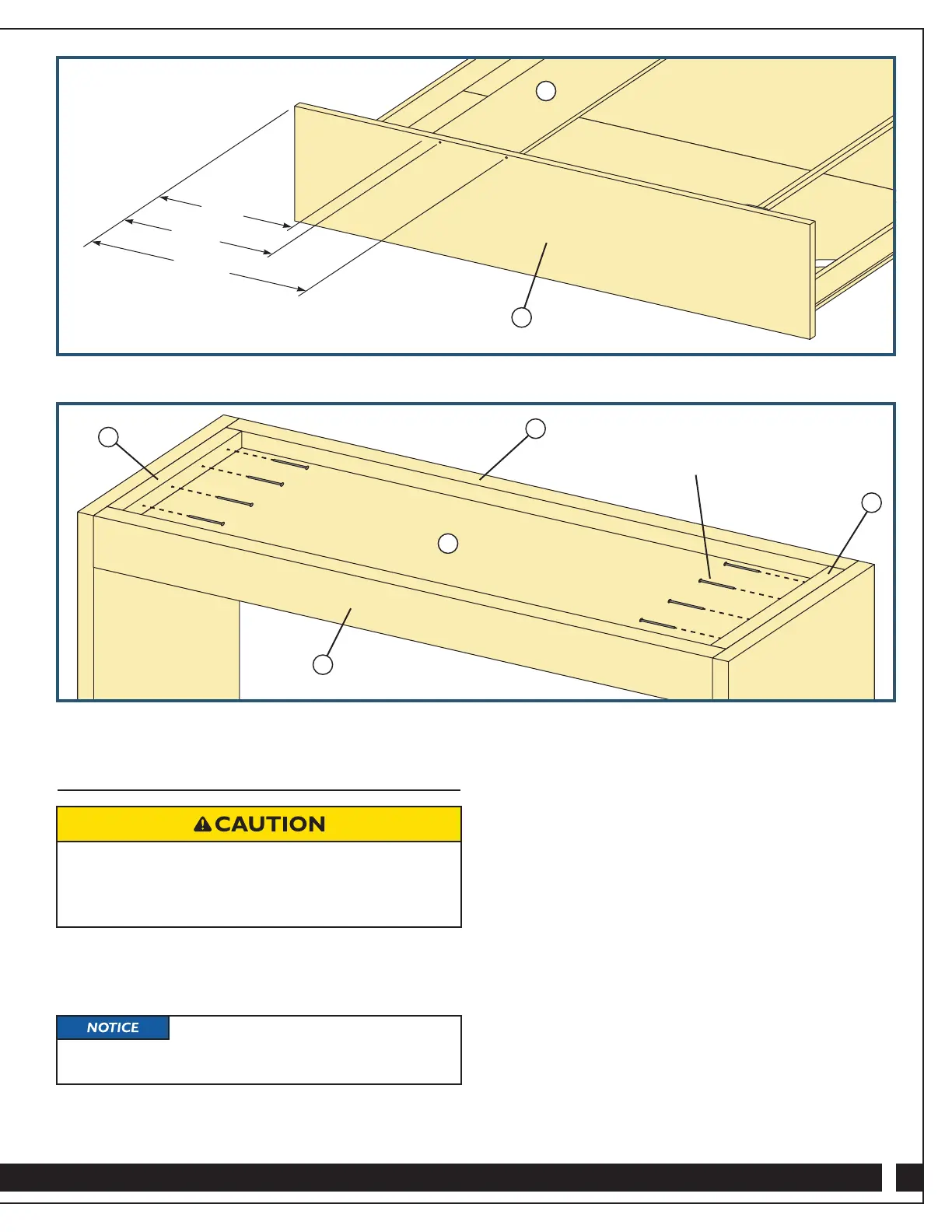 CAUTION

NOTICE