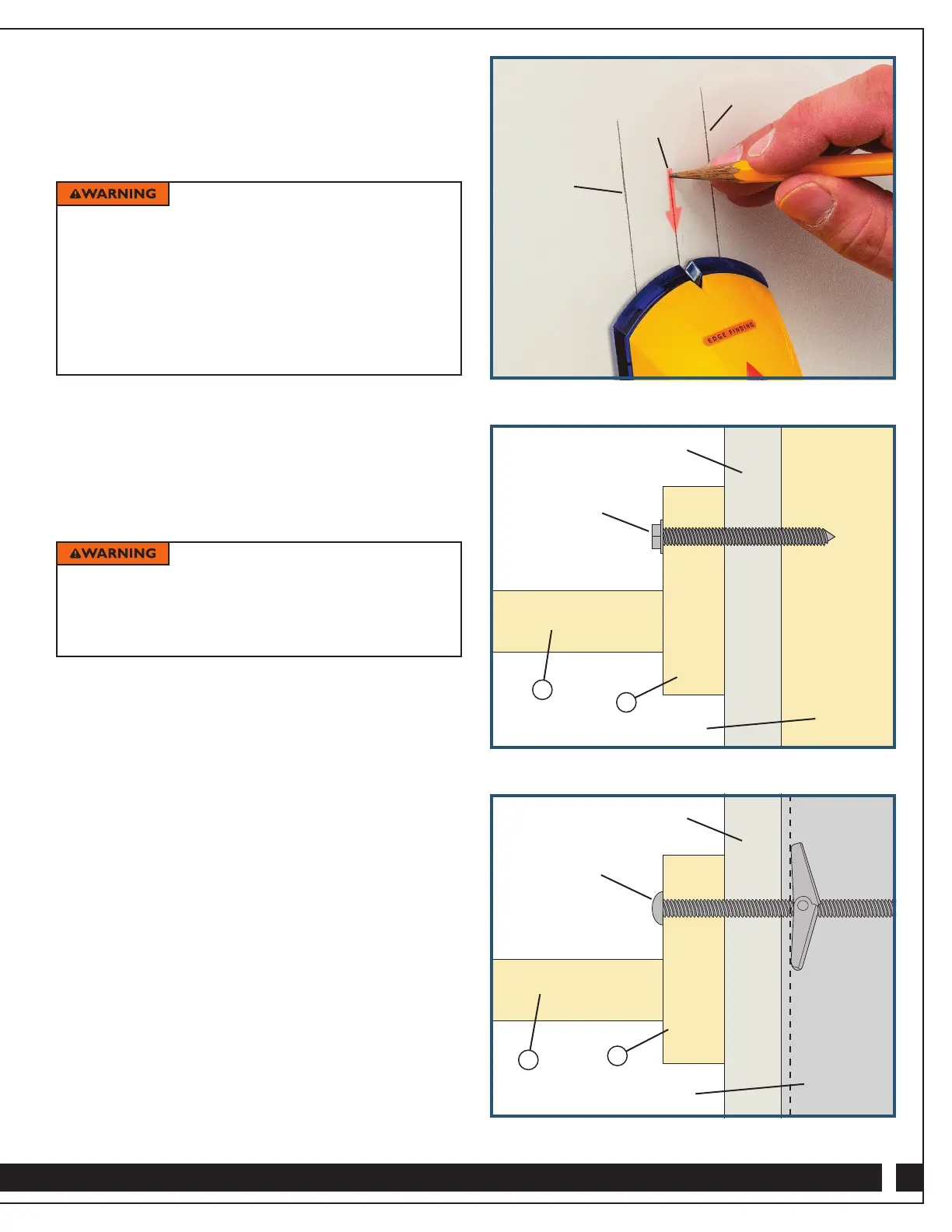 ⚠WARNING

EDGE FINDING

⚠WARNING