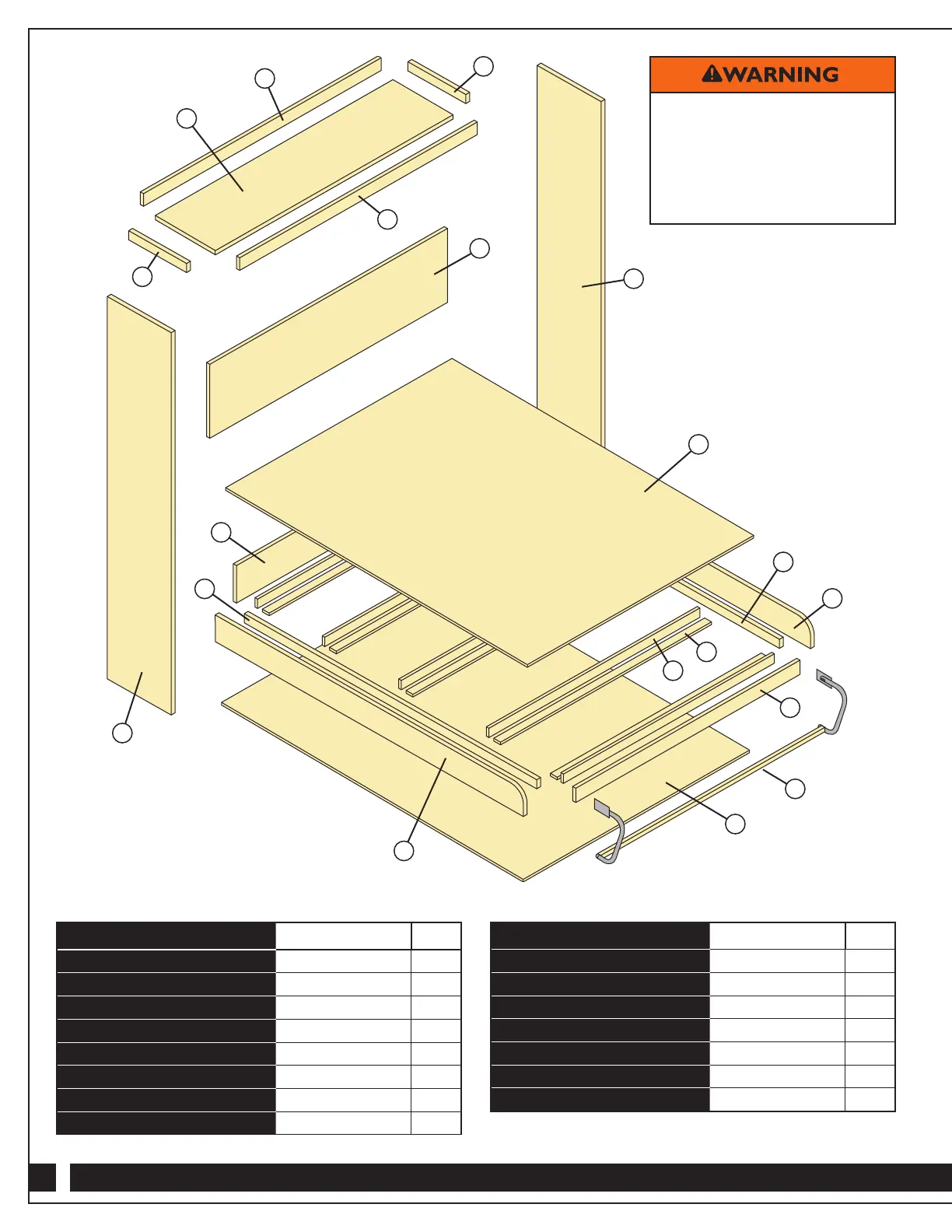 WARNING